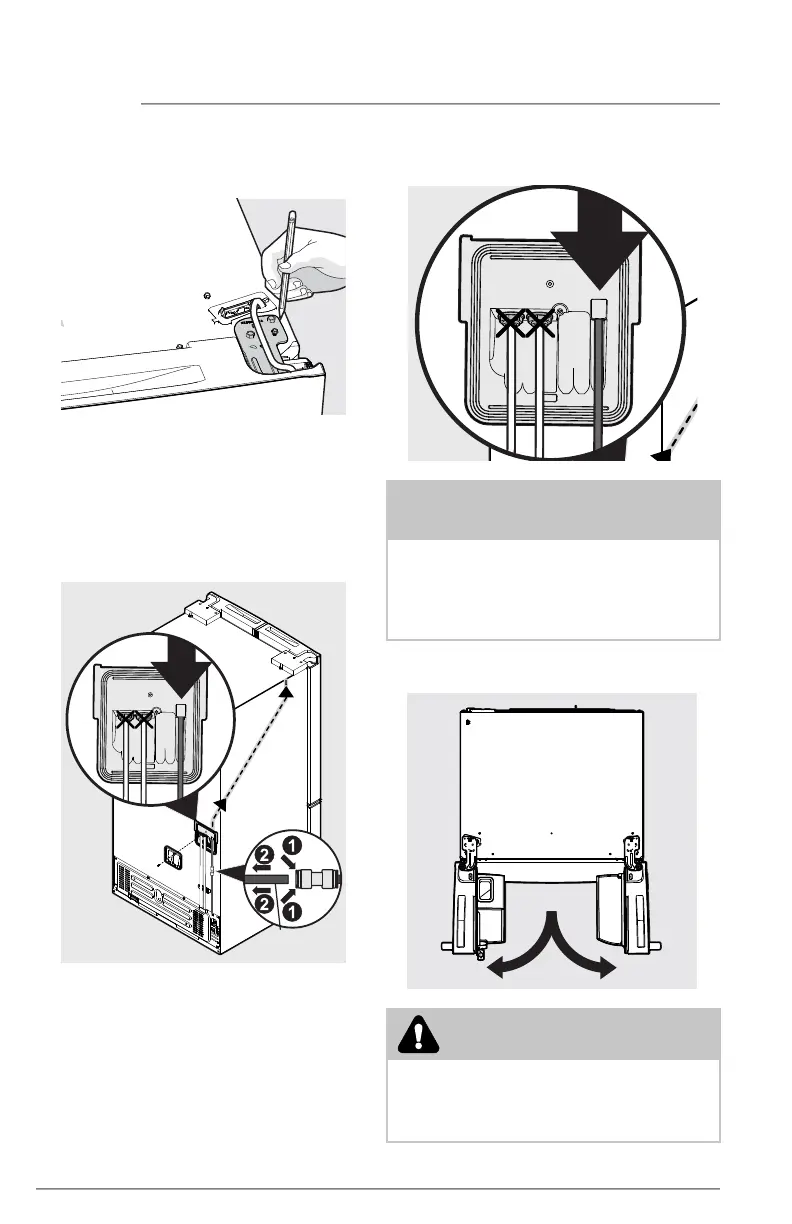 2
1
2
1