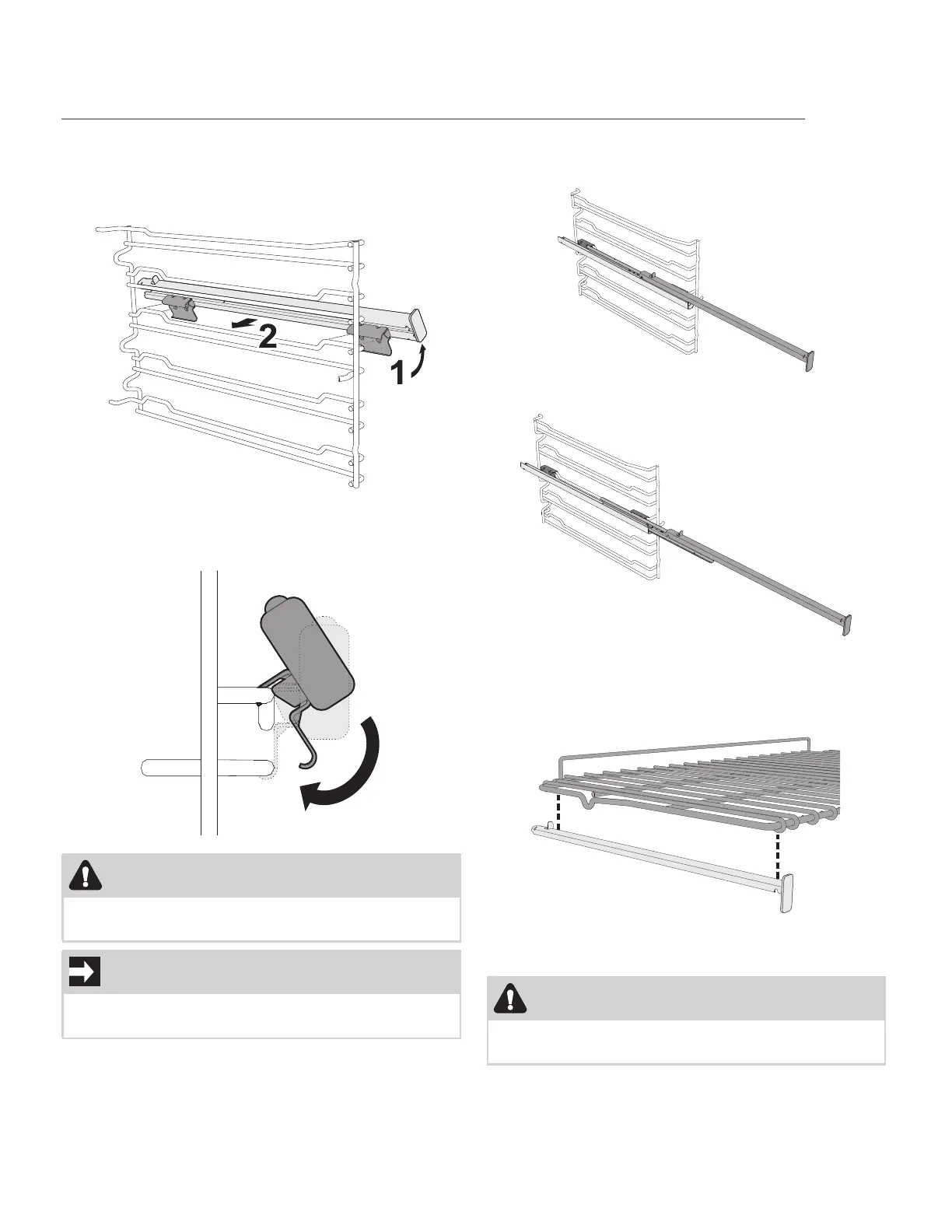 2

1