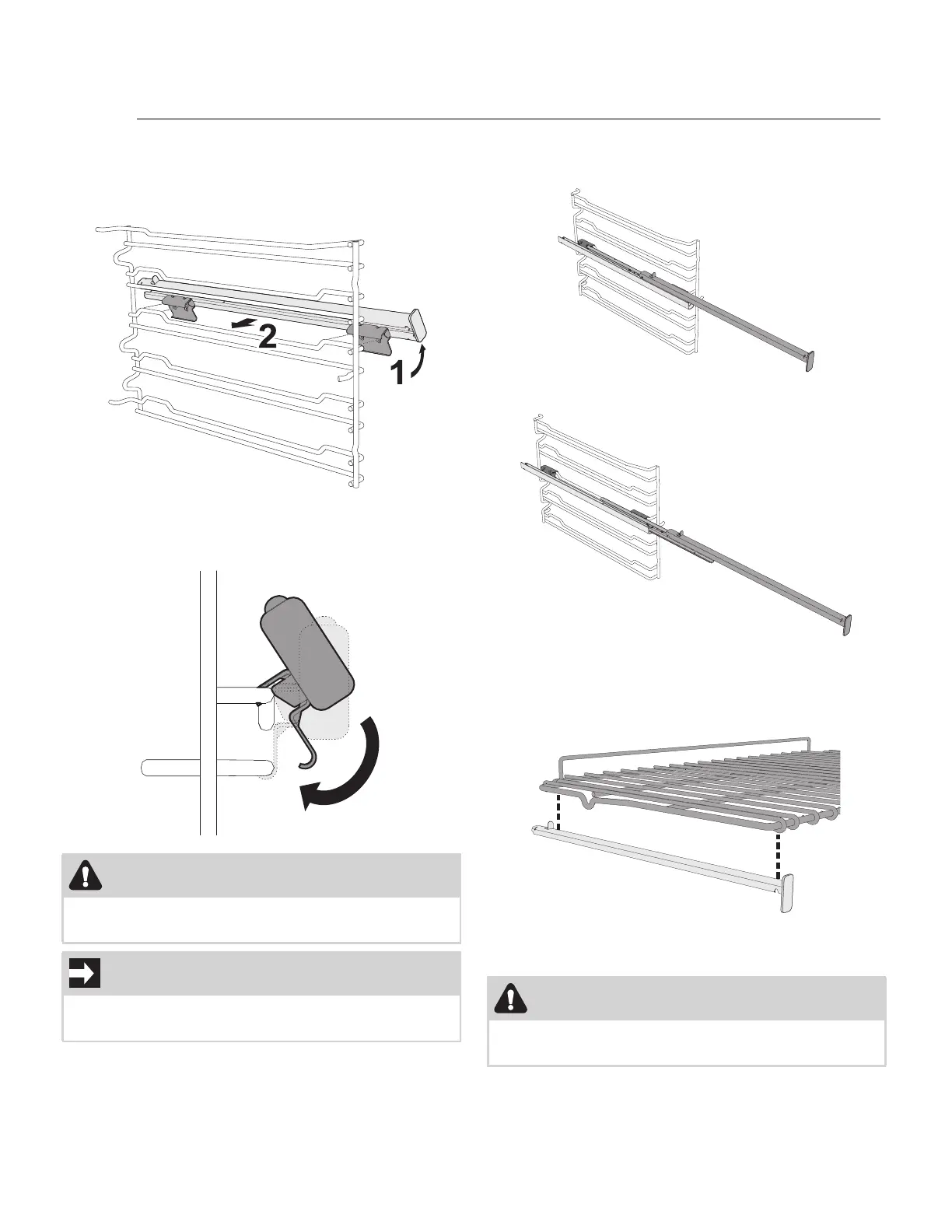 2

1