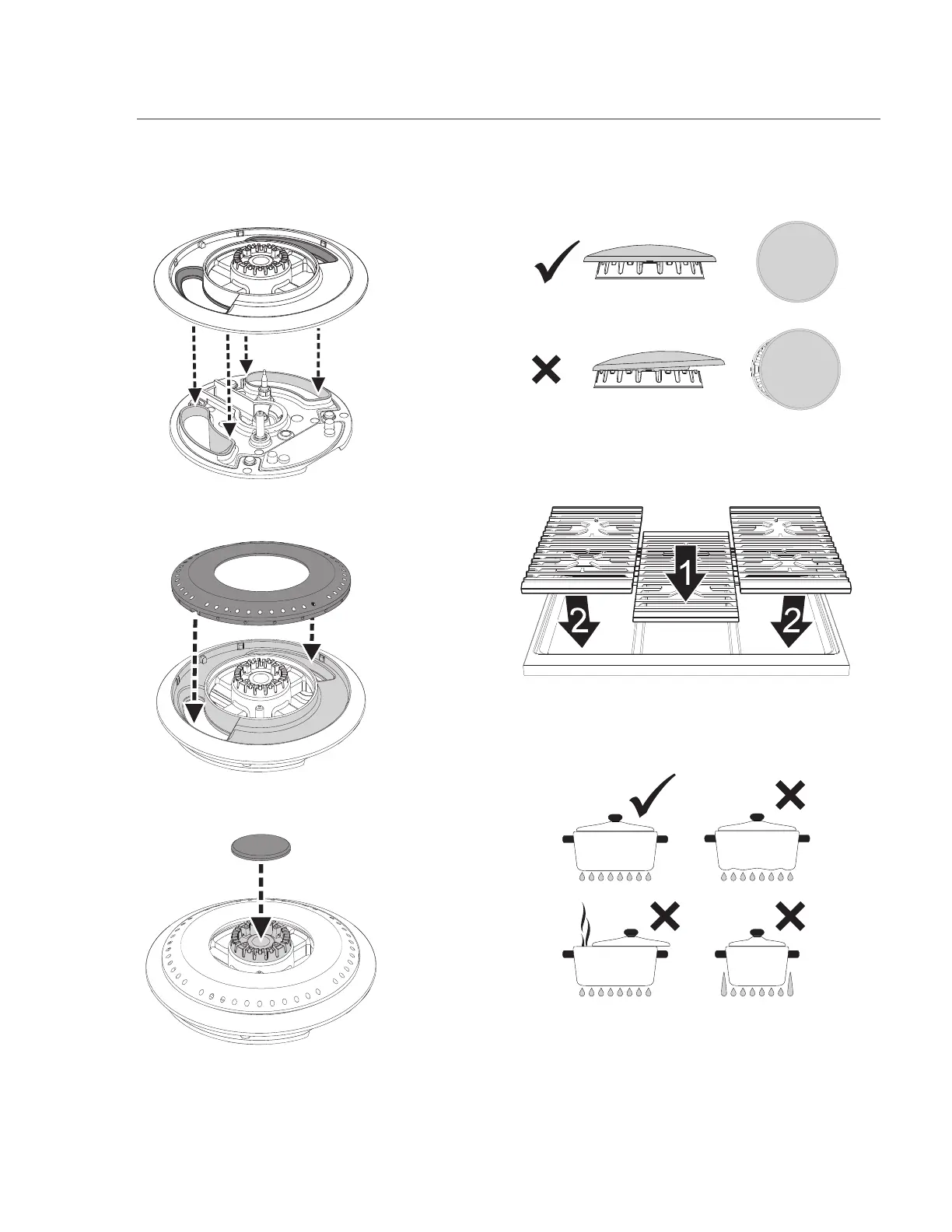 1

2

2