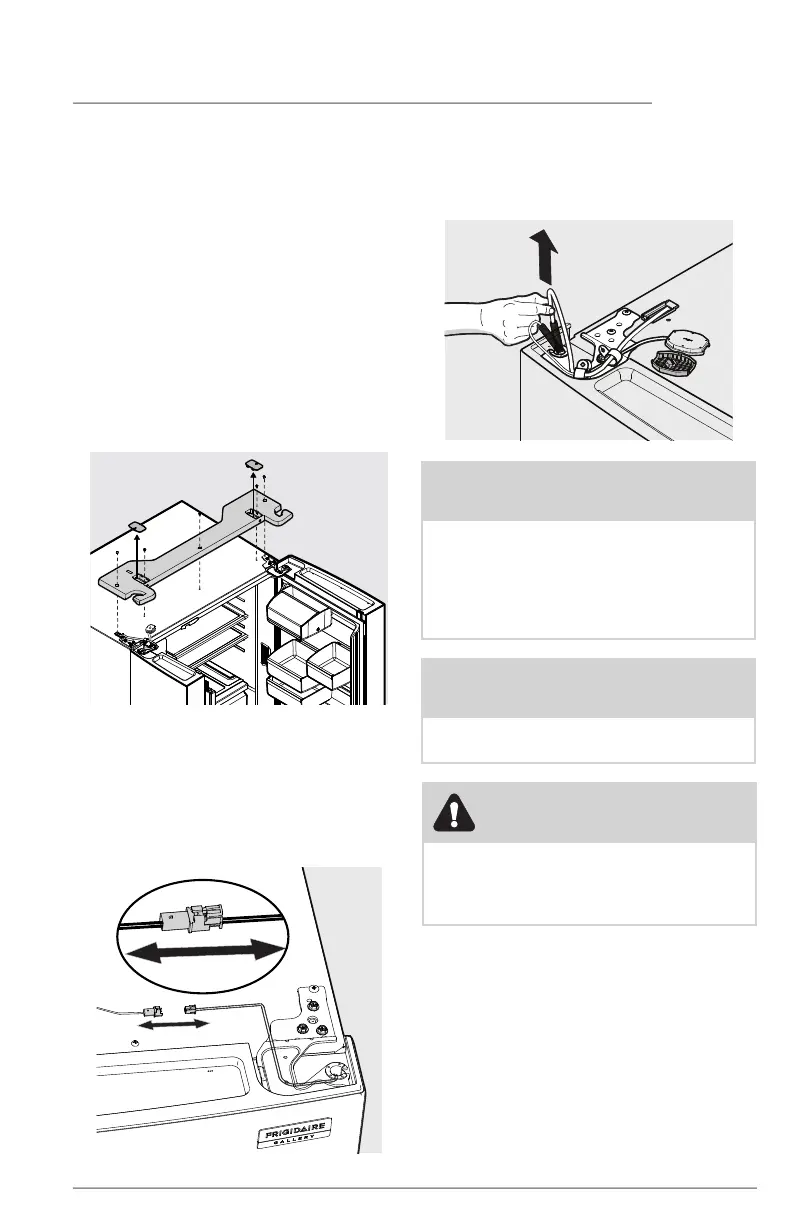 FRIGIDAIRE
GALLERY