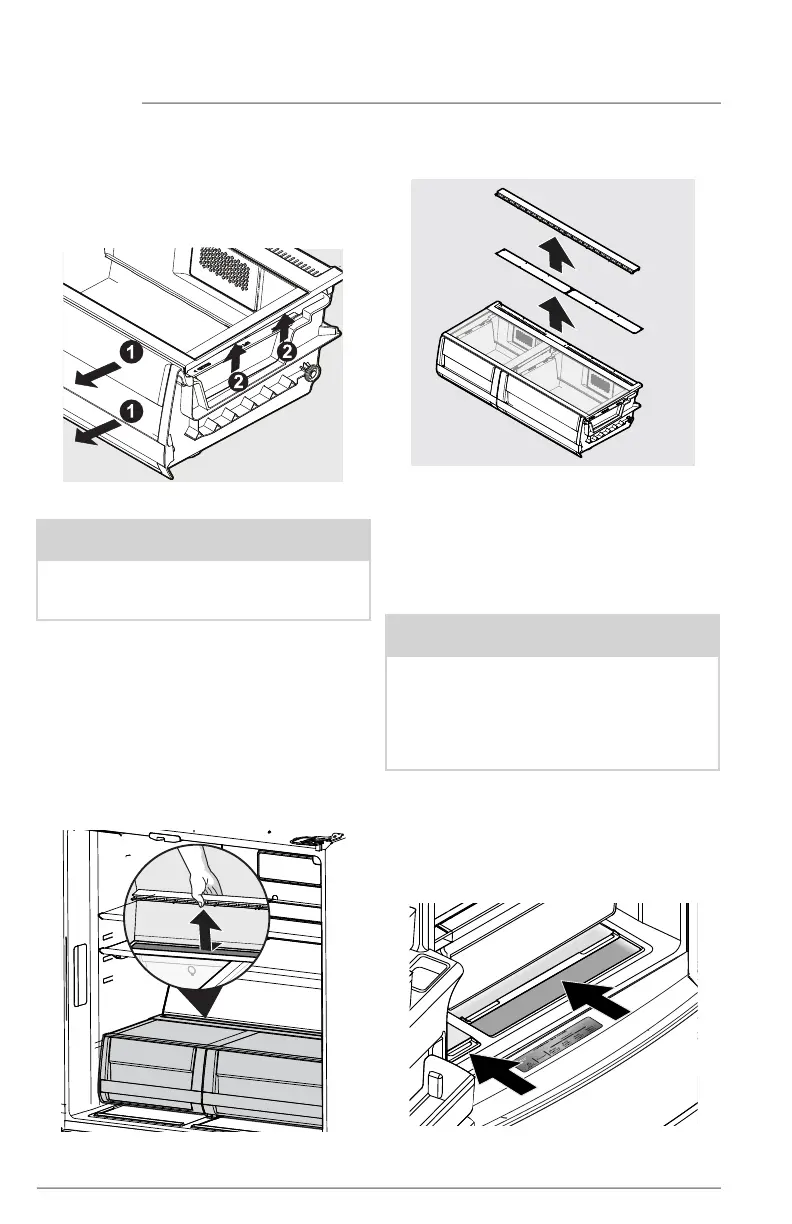 1

1

2

2