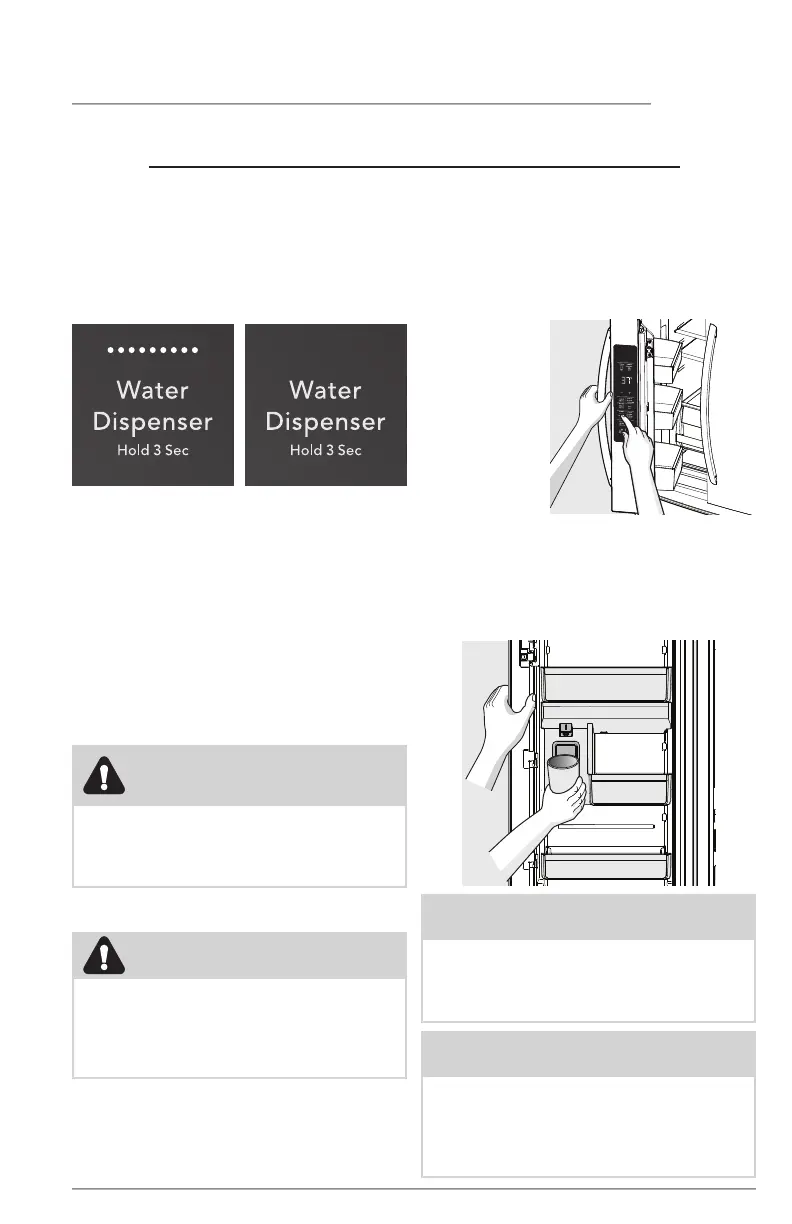 Water Dispenser Hold 3 Sec

Water Dispenser Hold 3 Sec

37