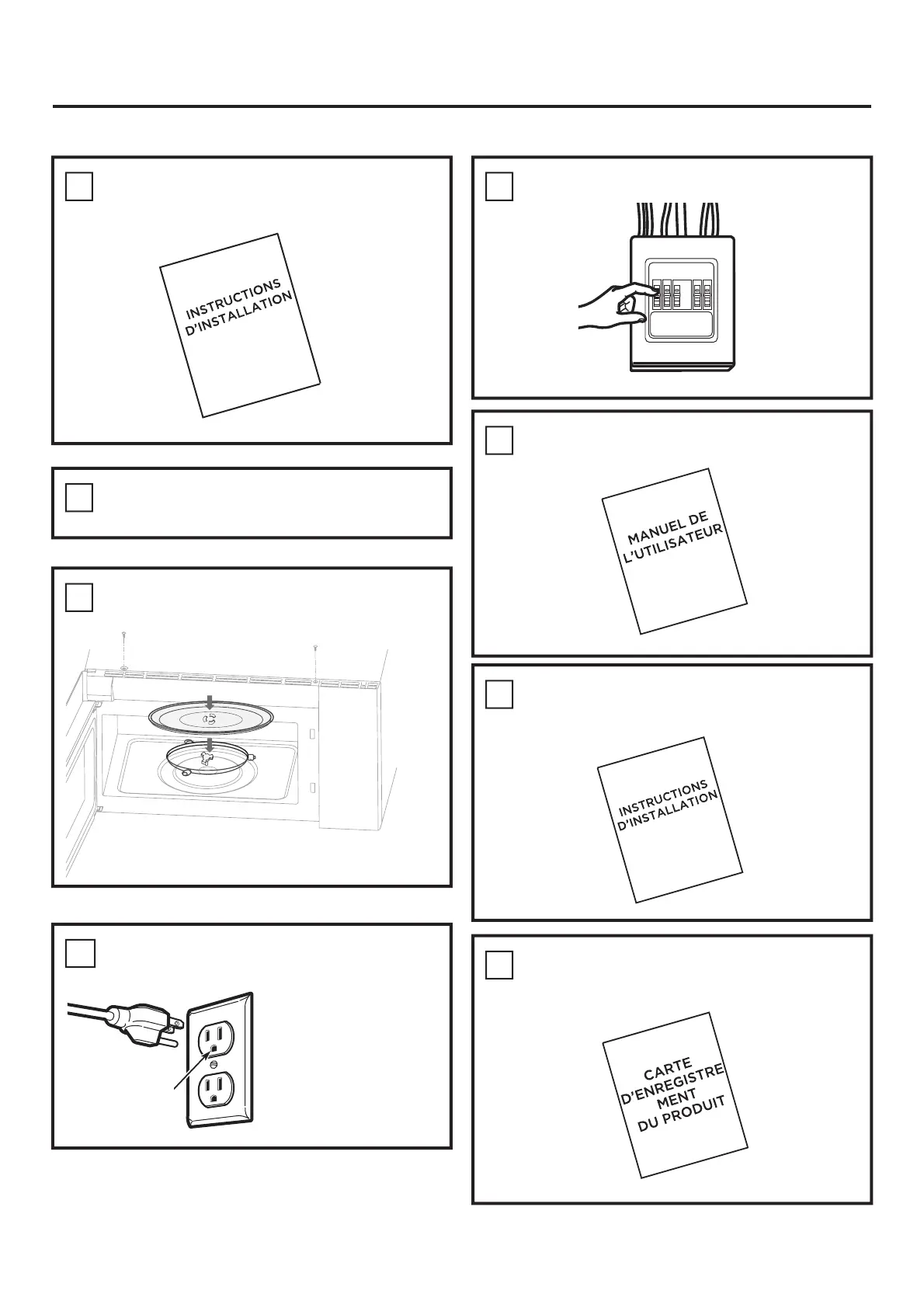 INSTRUCTIONS D'INSTALLATION

MANUEL DE L'UTILISATEUR

INSTRUCTIONS D'INSTALLATION

CARTE D'ENREGISTRE MENT DU PRODUIT