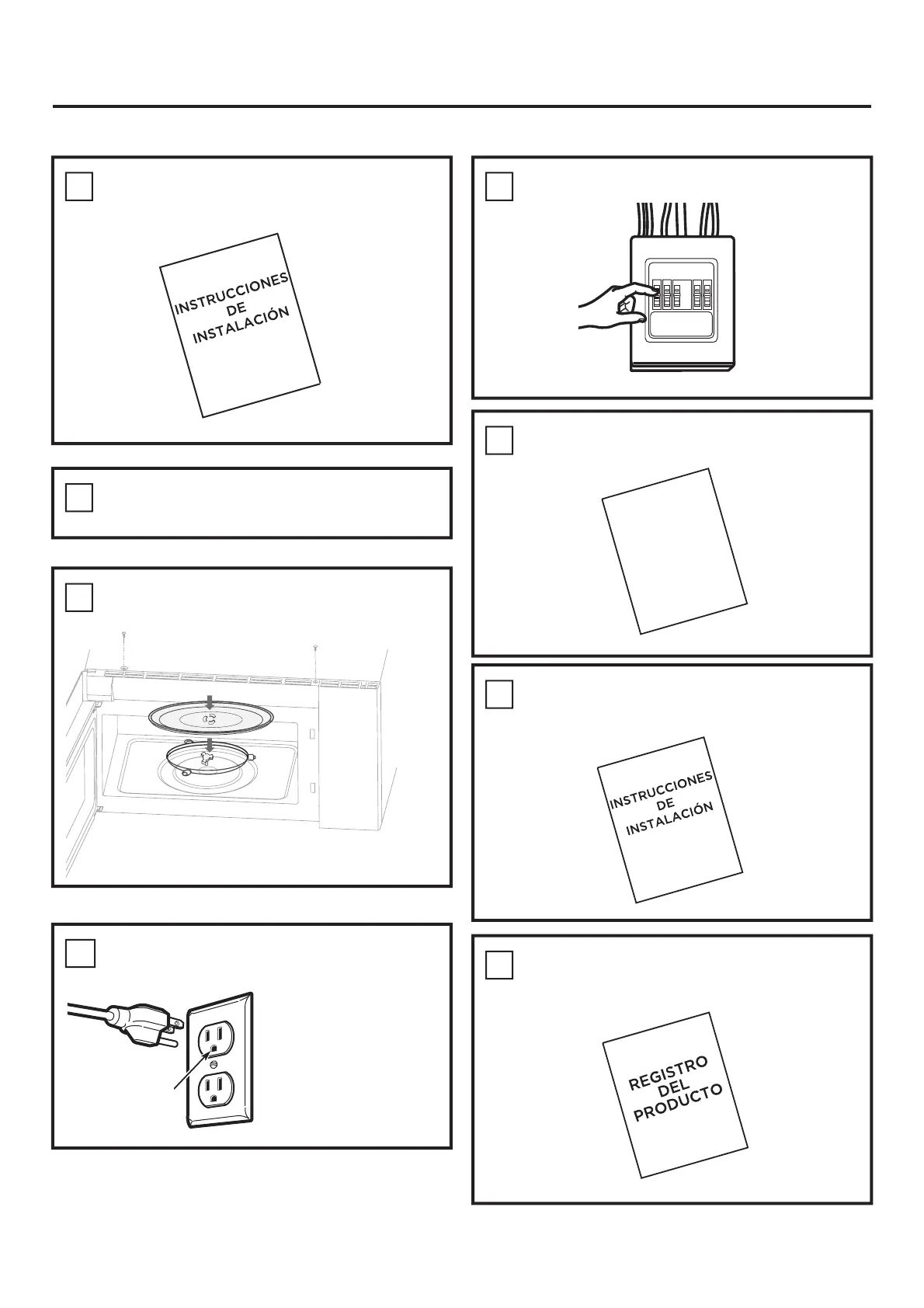 INSTRUCCIONES DE INSTALACIÓN

INSTRUCCIONES DE INSTALACIÓN

REGISTRO DEL PRODUCTO