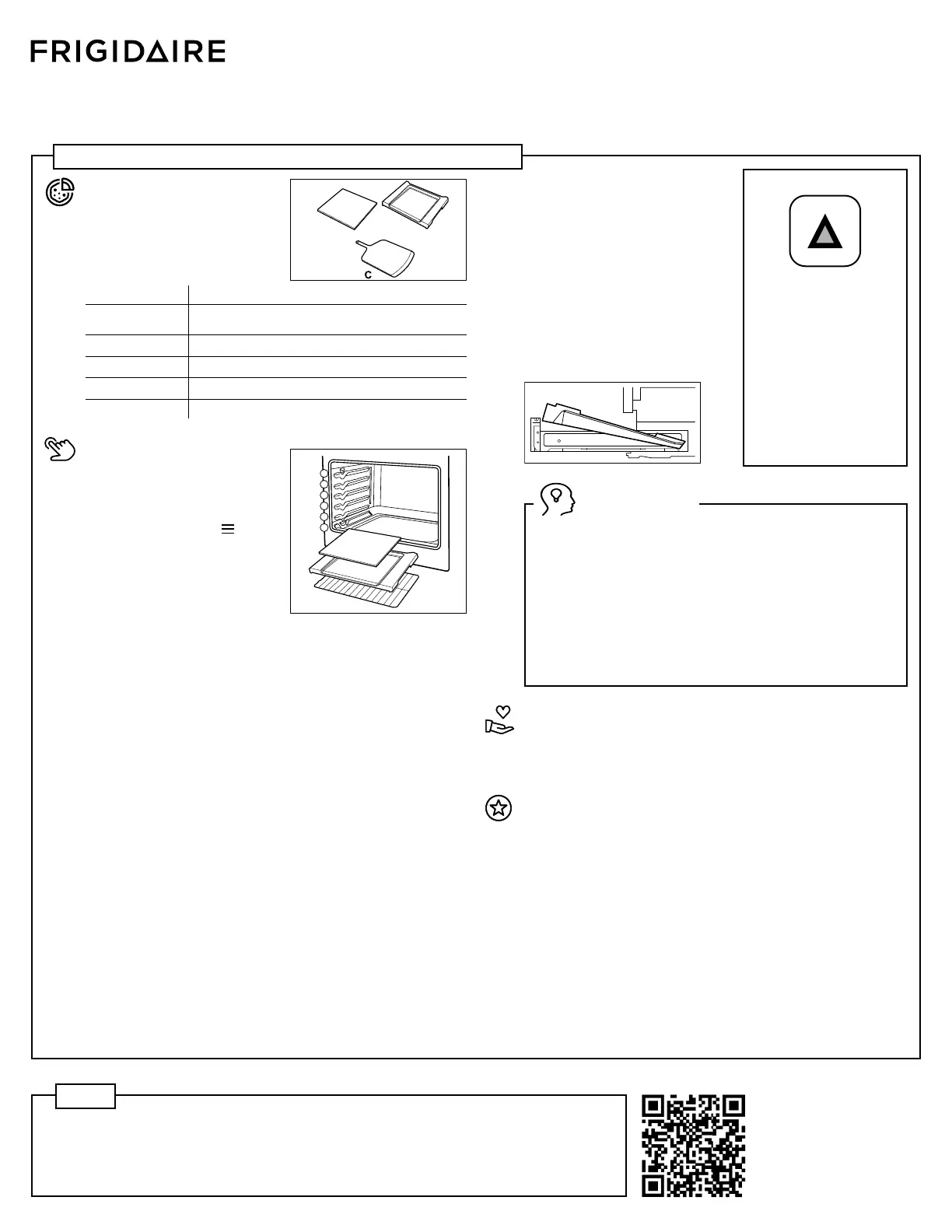 FRIGIDAIRE

C