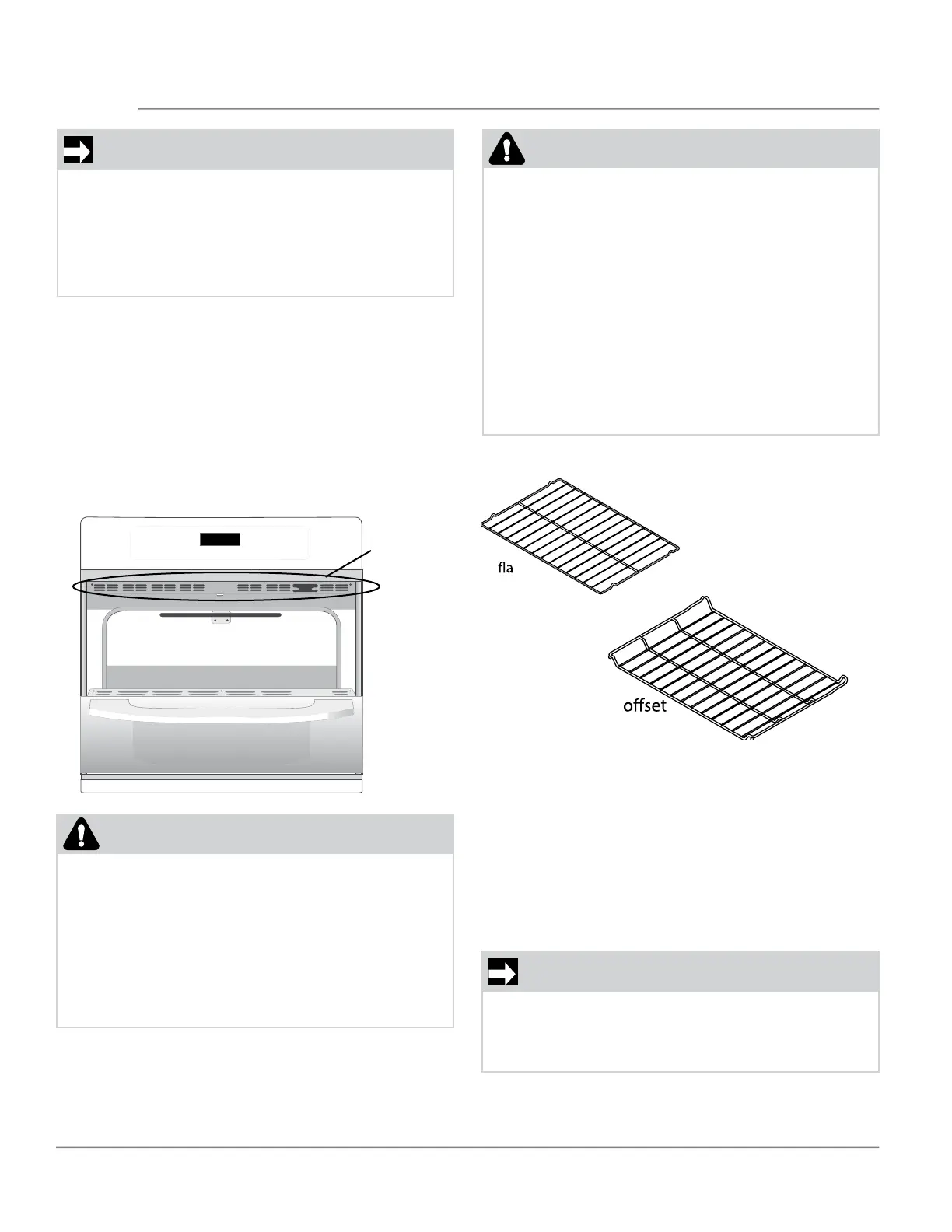 fla

offset