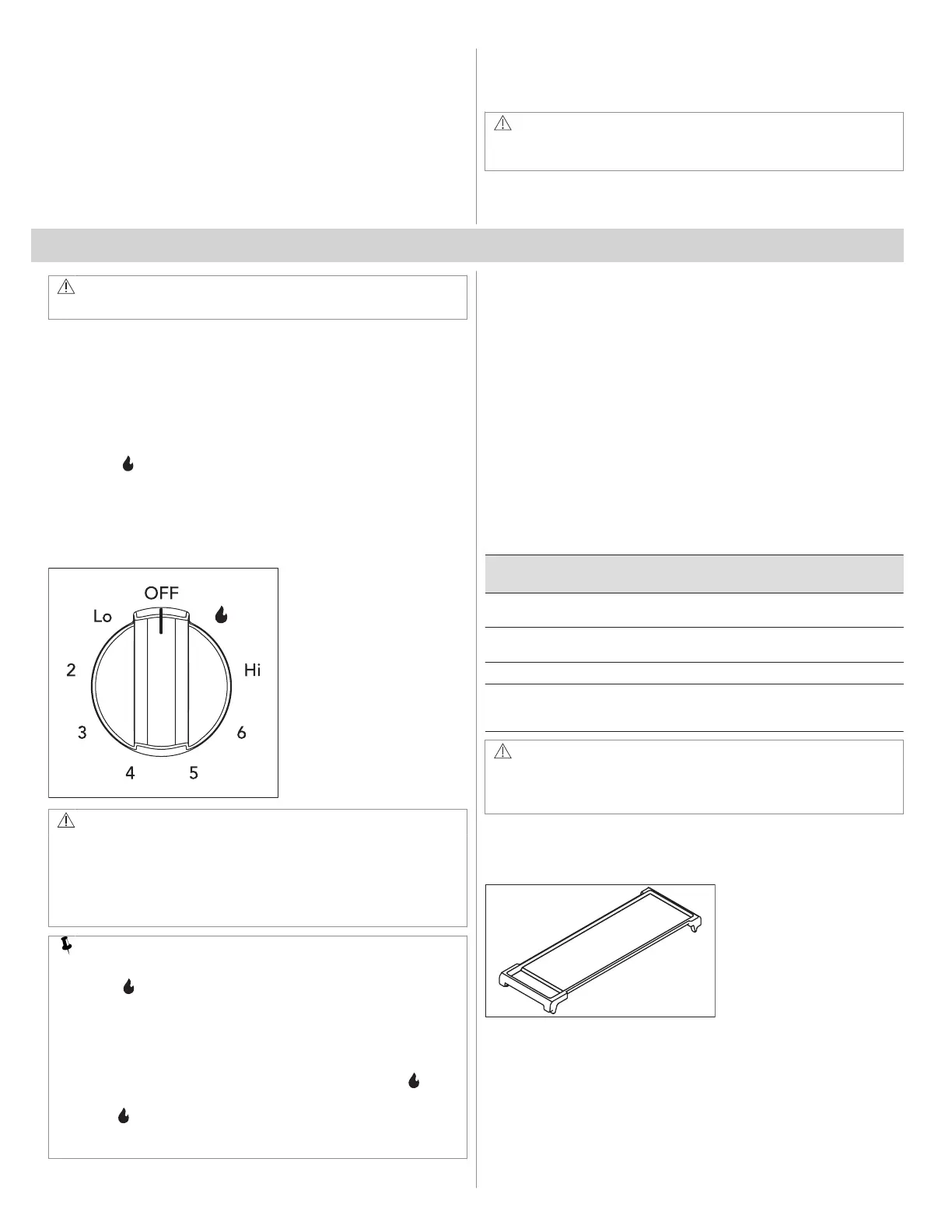 OFF
Lo
Hi
2
3
4
5
6