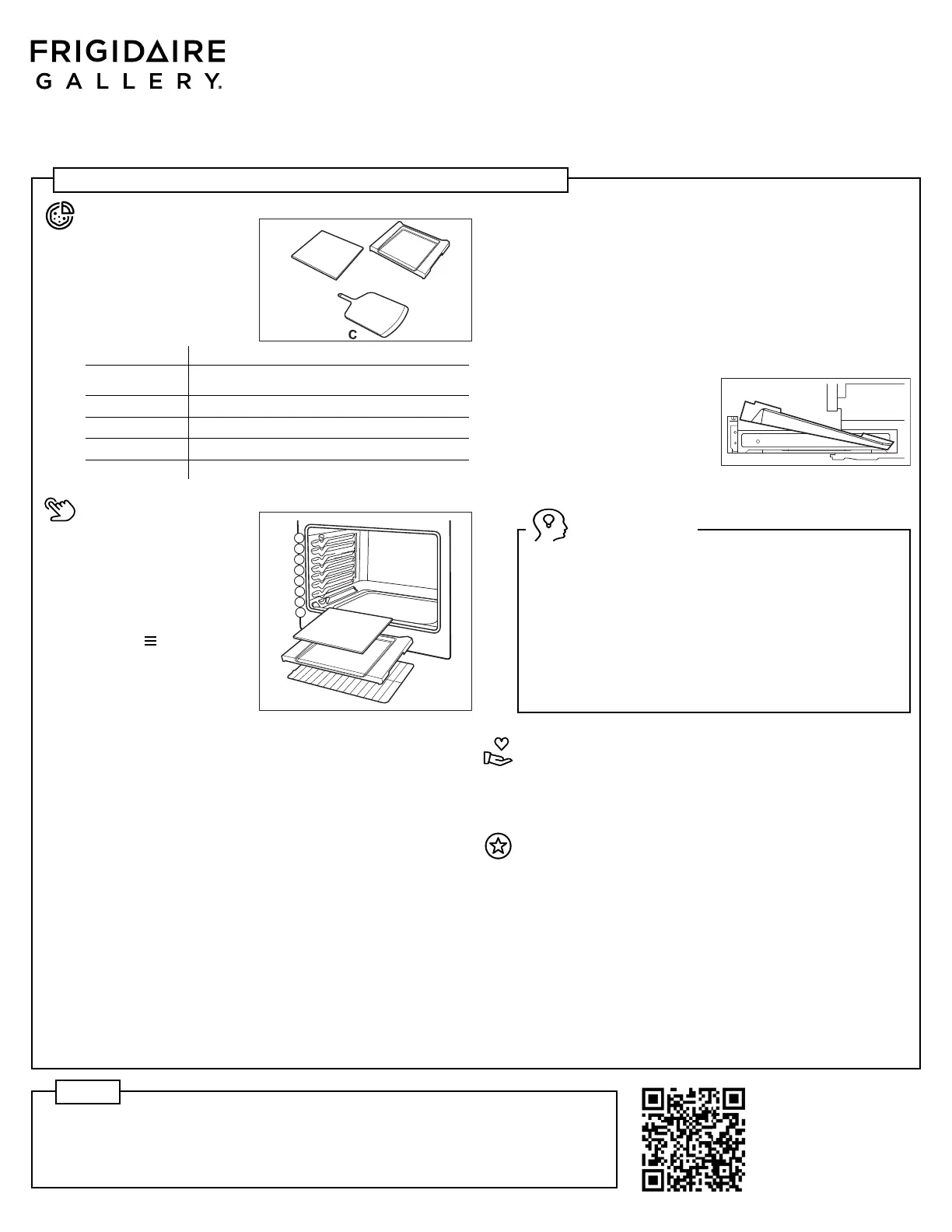 FRIGIDAIRE
GALLERY.

C