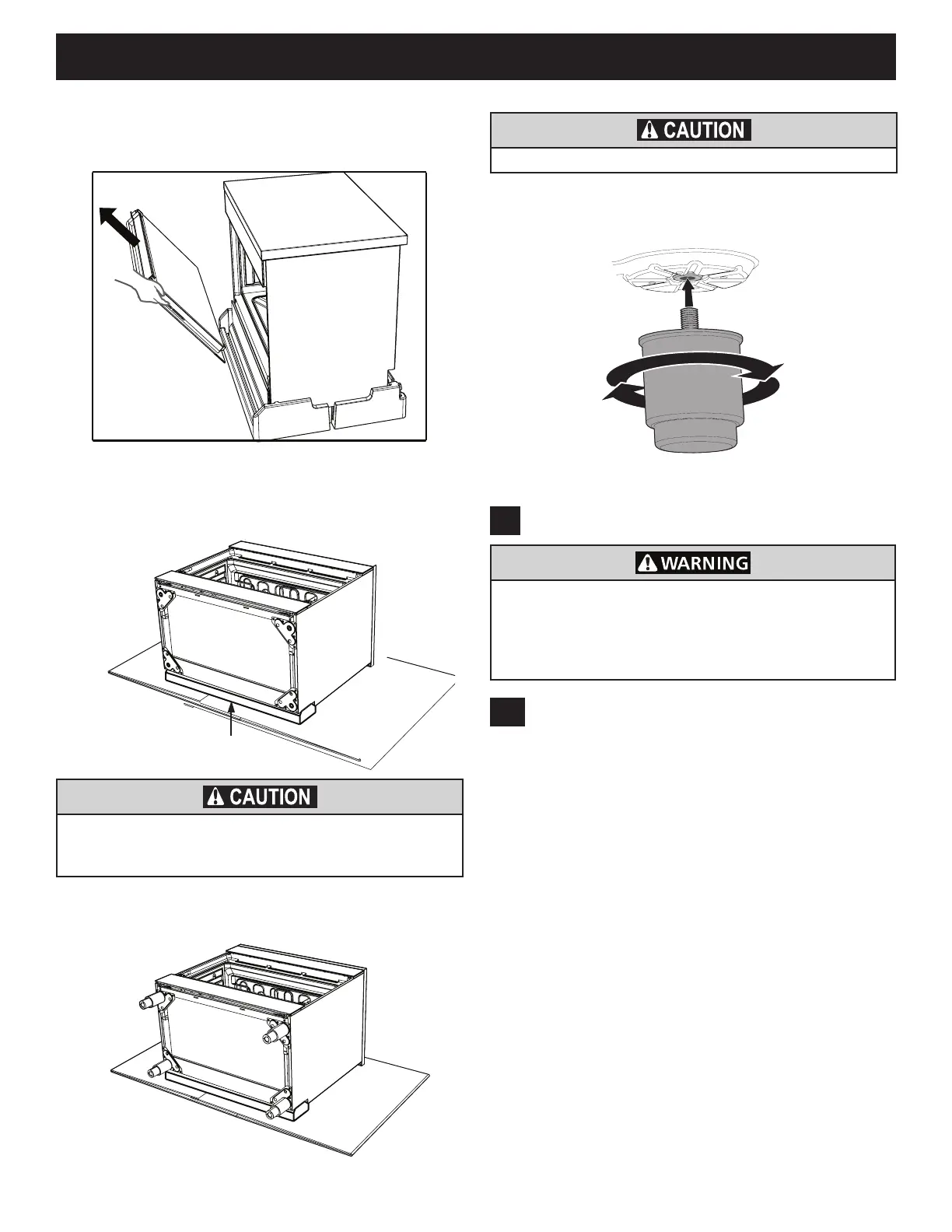 CAUTION

WARNING

CAUTION