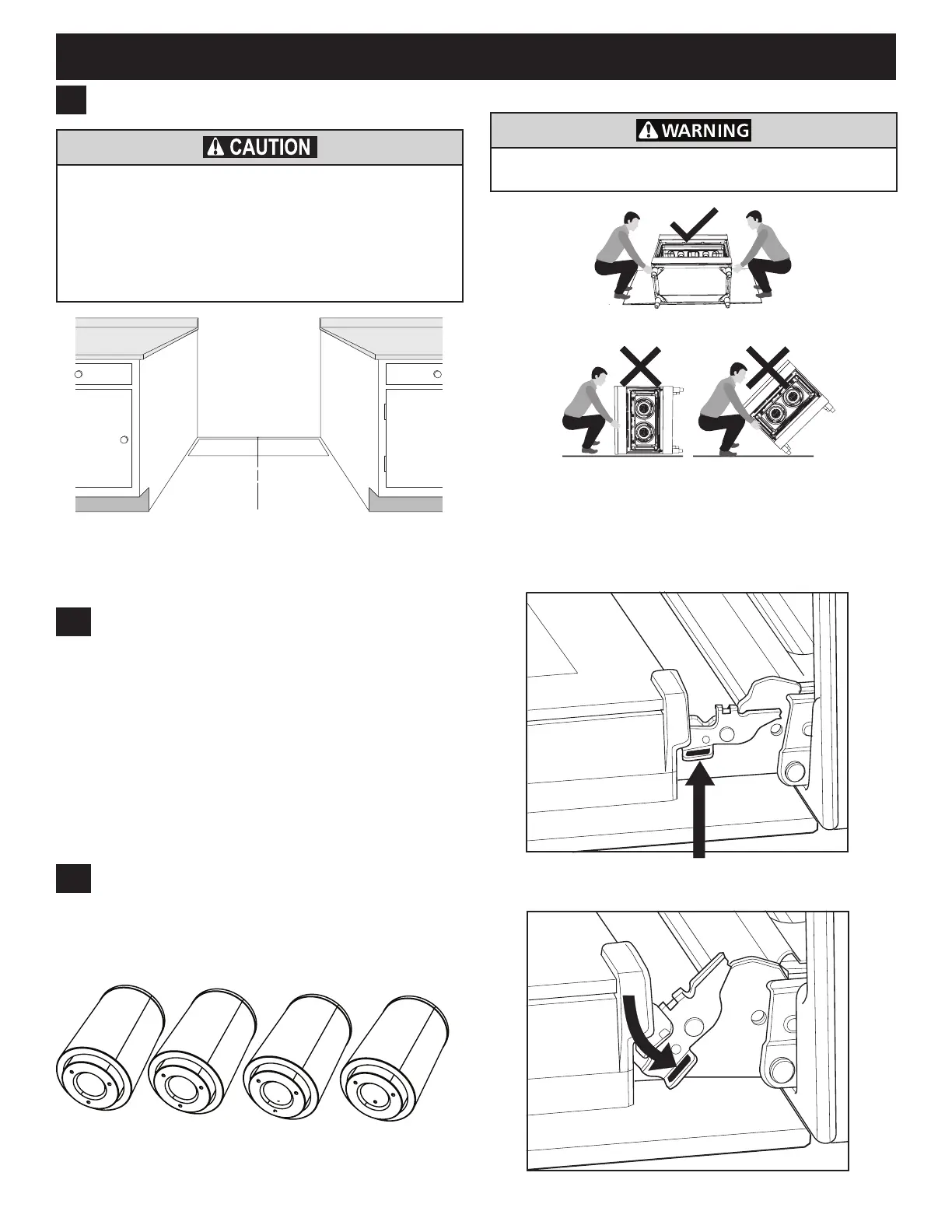 CAUTION

WARNING