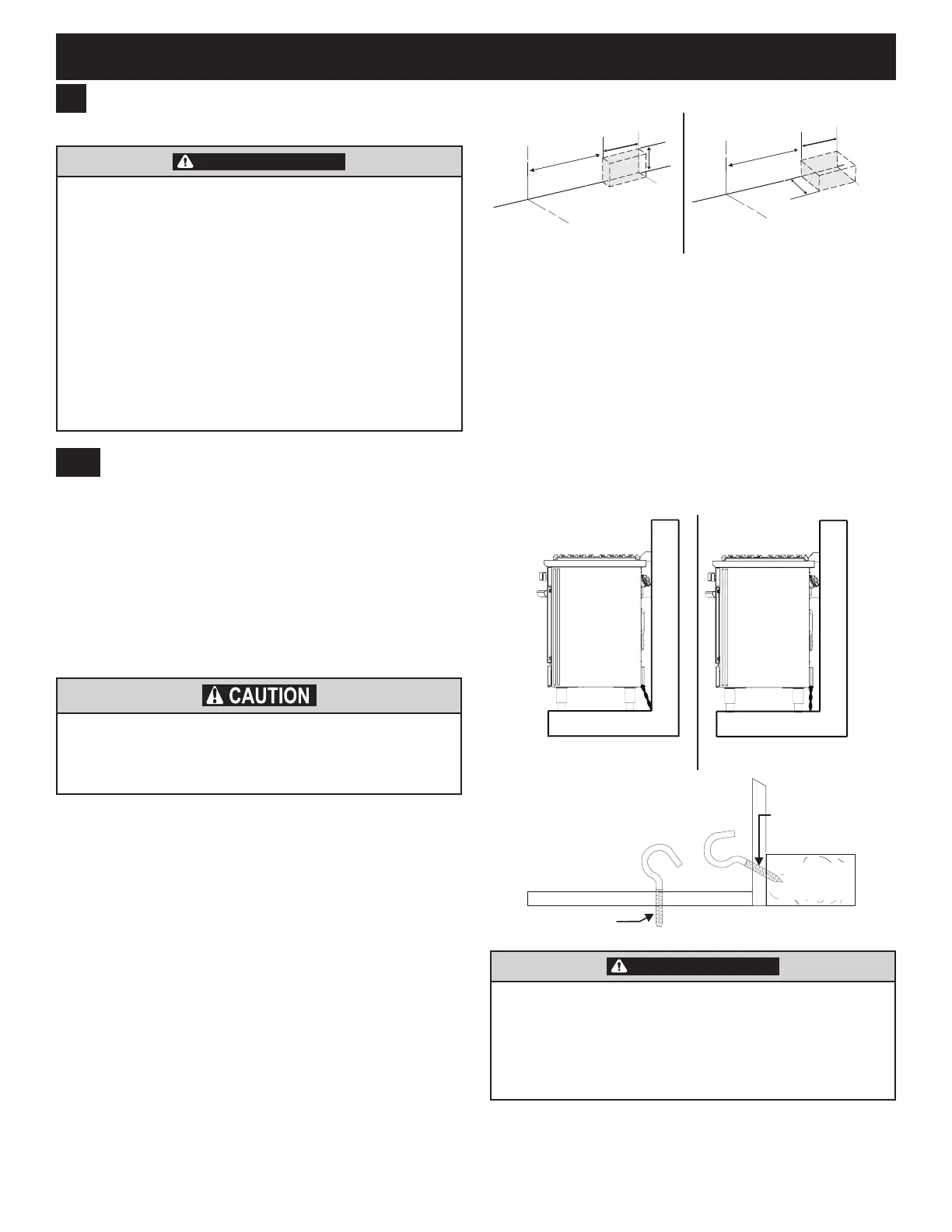 CAUTION