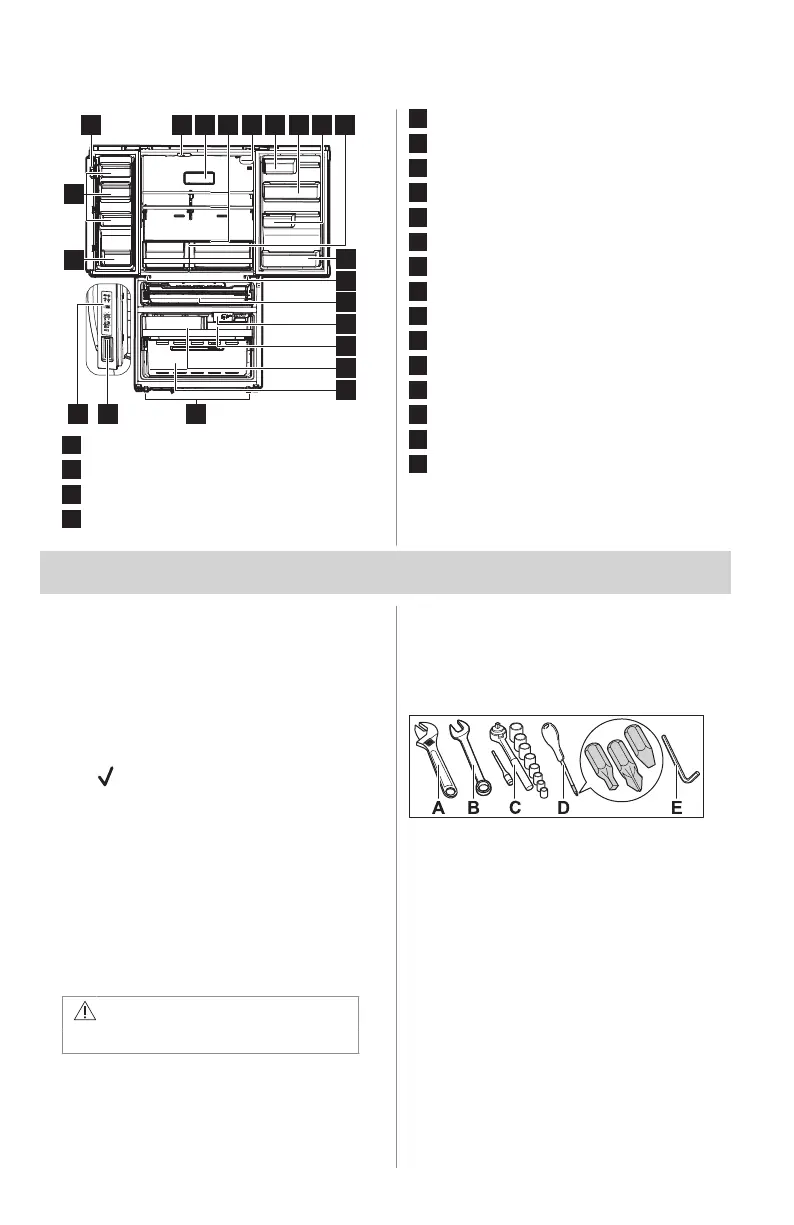 A B C D E