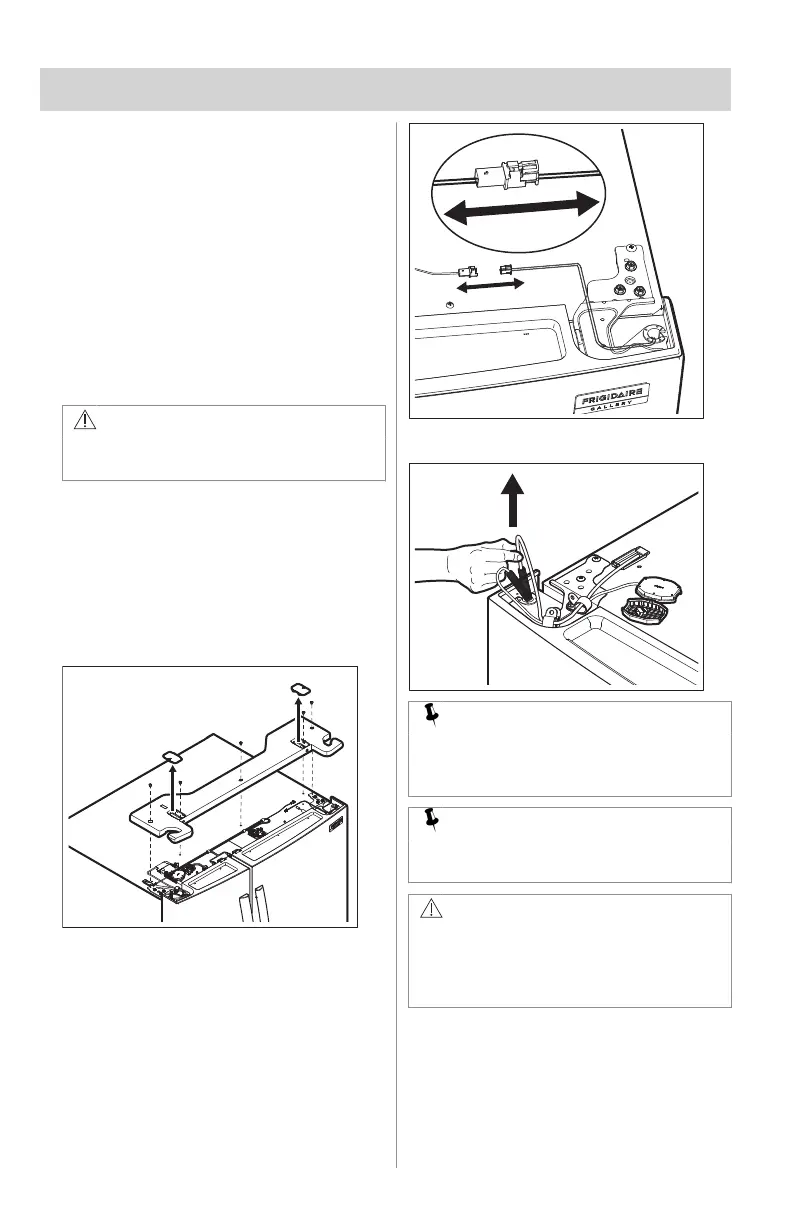 FRIGIDAIRE
GALLERY