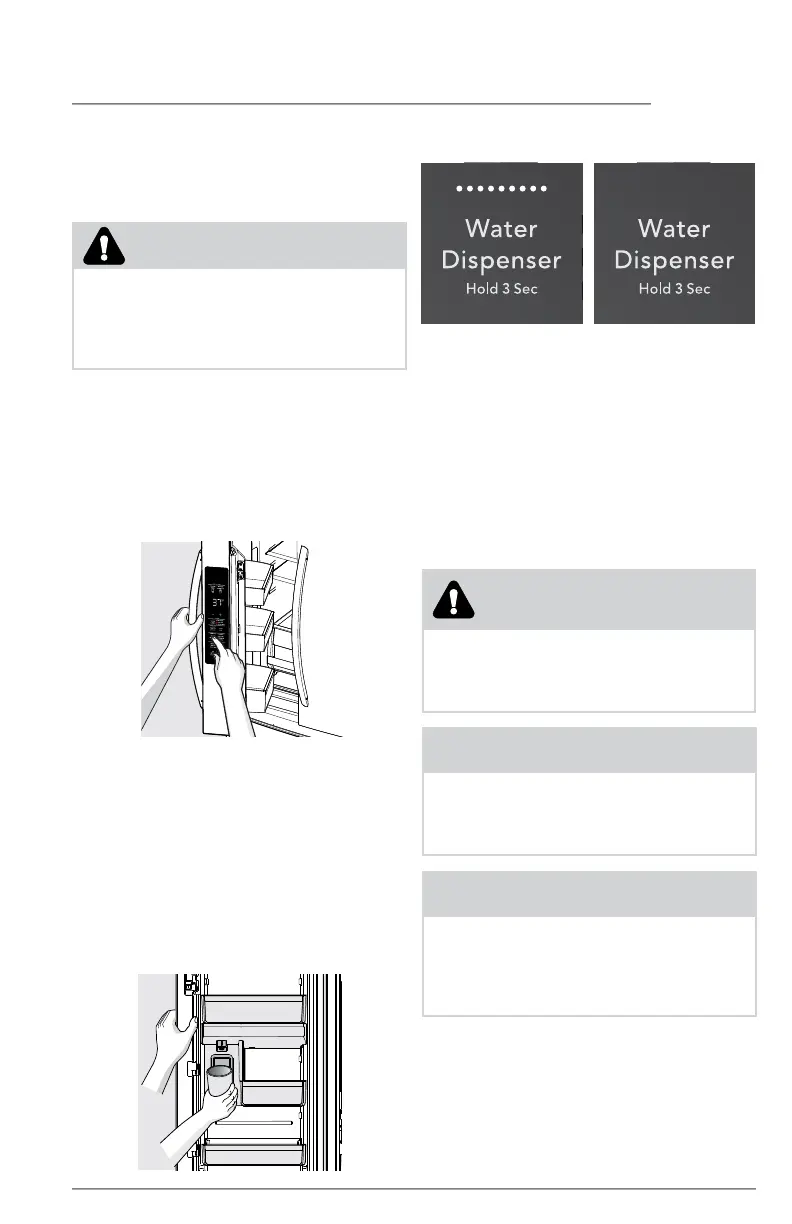 Water Dispenser
Hold 3 Sec

Water Dispenser
Hold 3 Sec