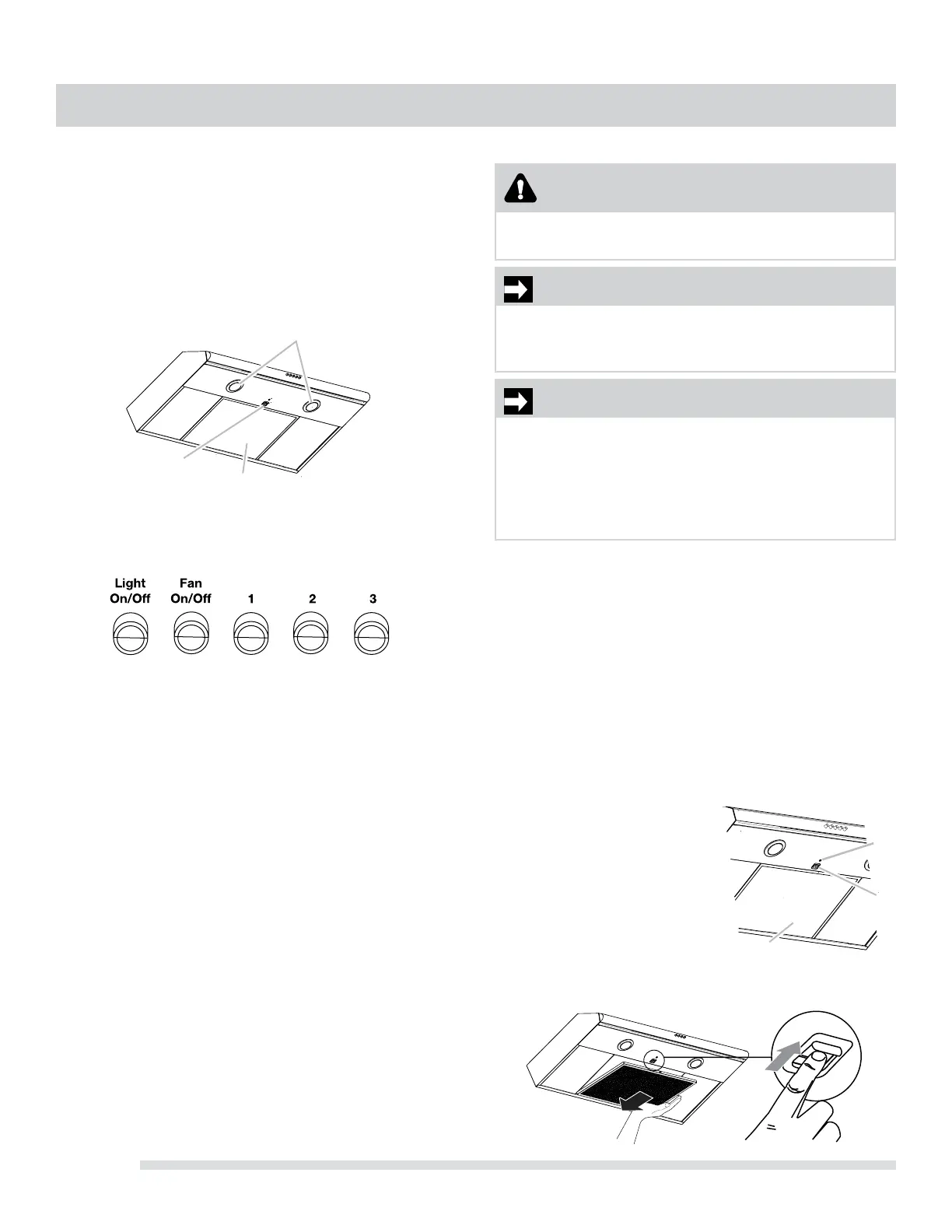 Light On/Off

Fan On/Off

1

2

3