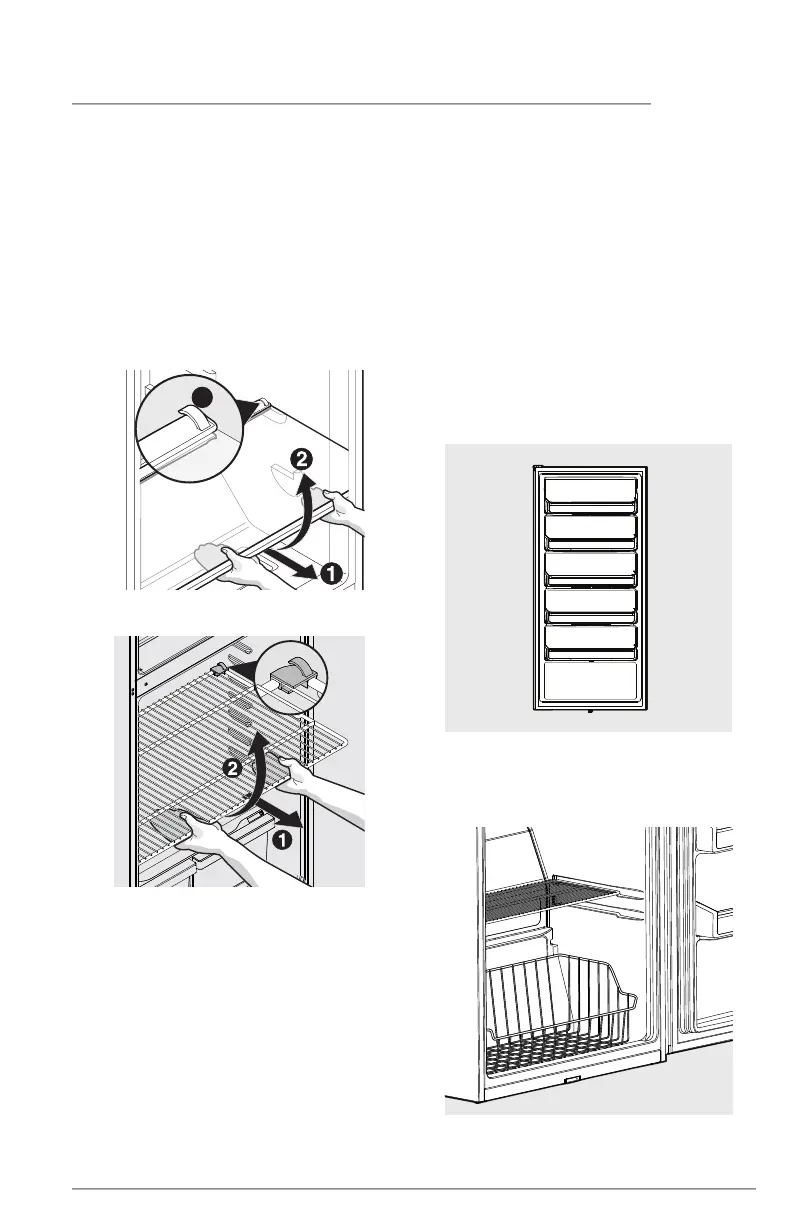 2

1

2

1