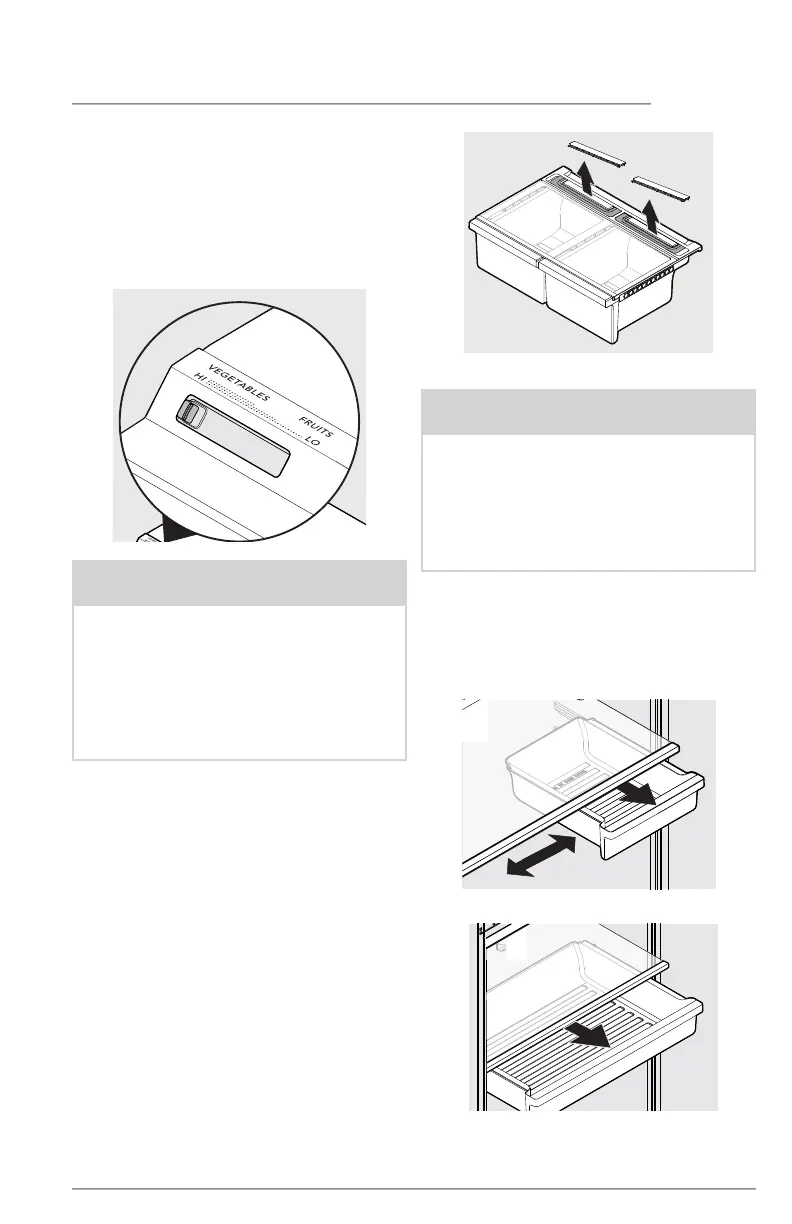 VEGETABLES
HI
FRUITS
LO