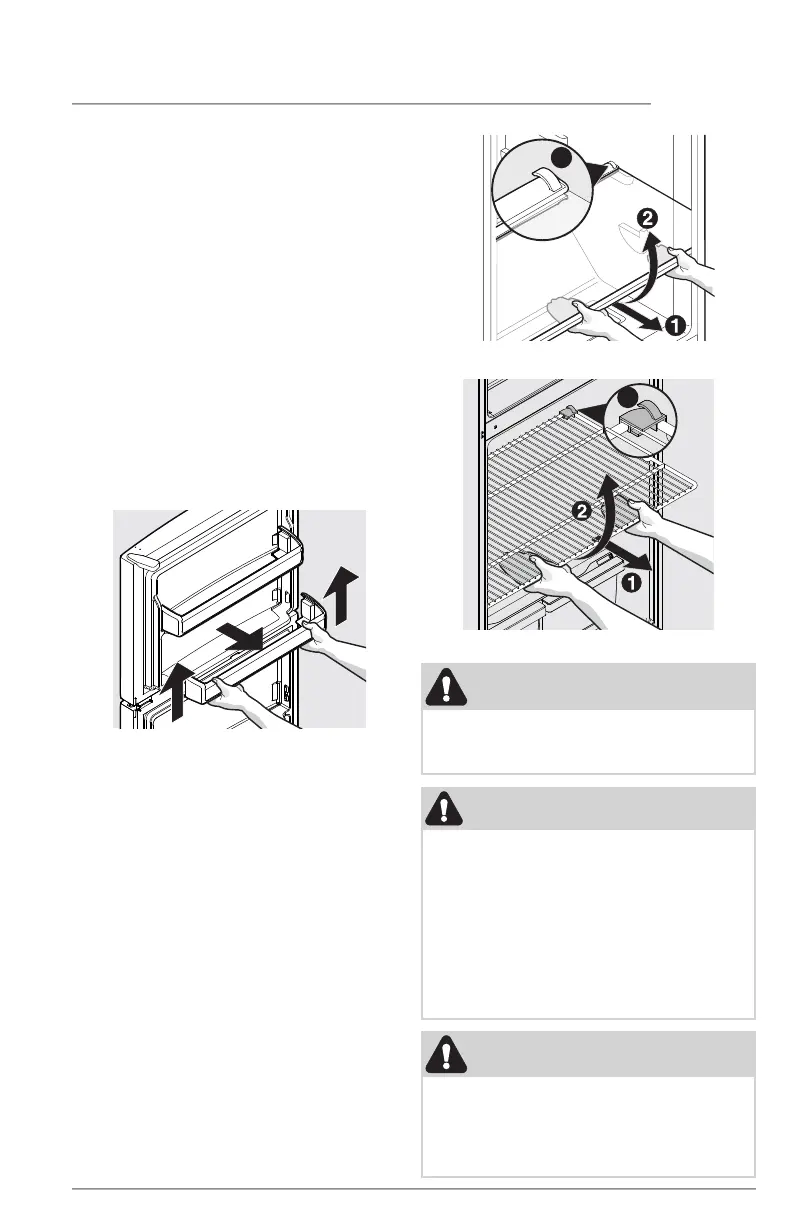 2
1
2
1