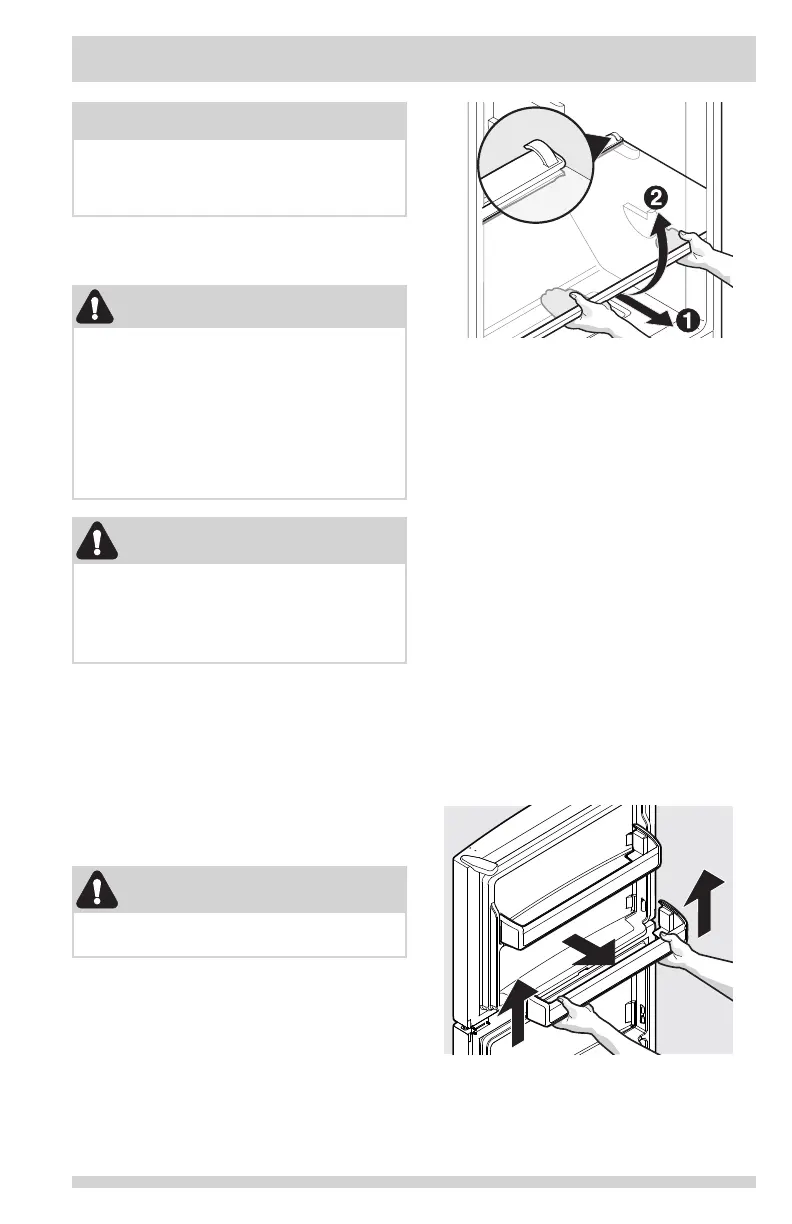 2

1