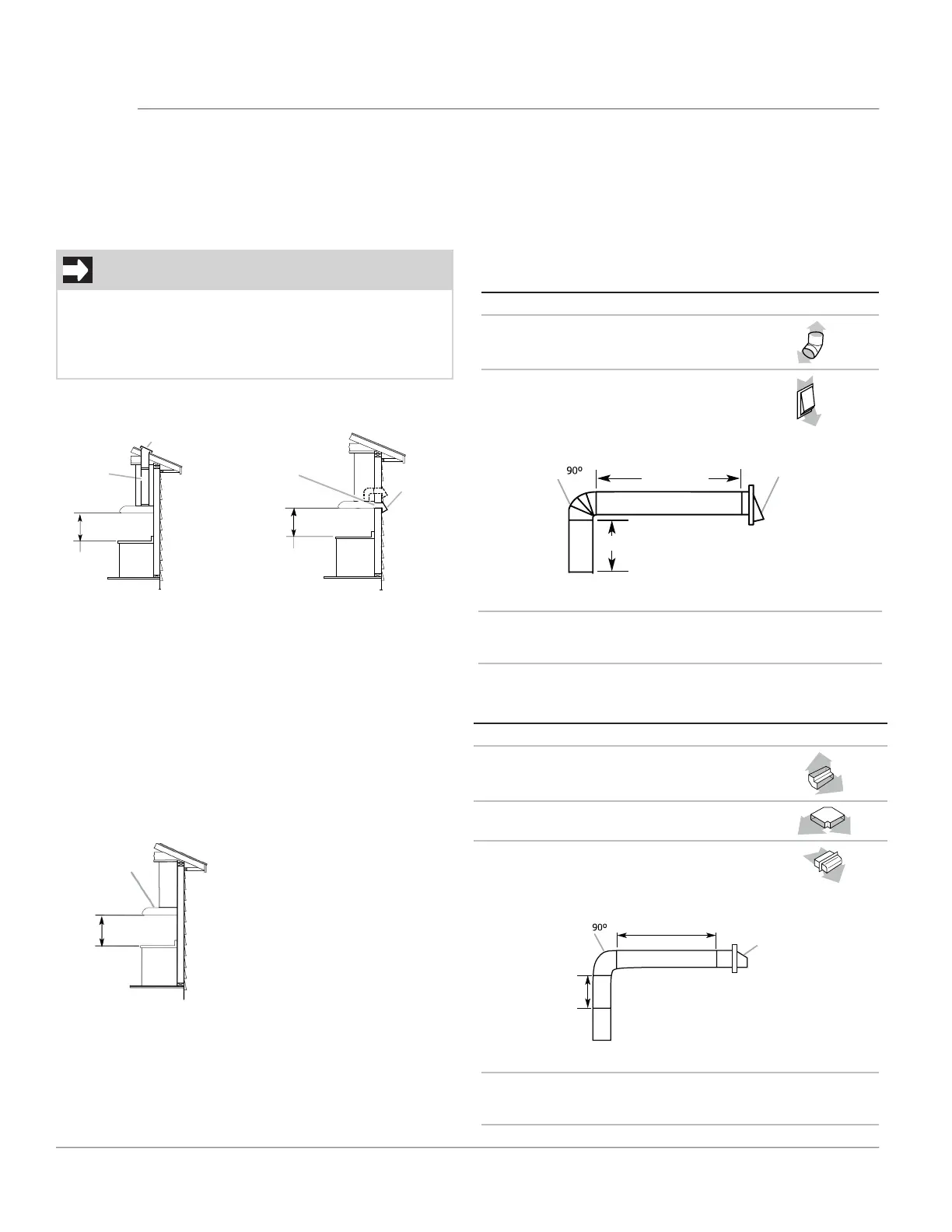 90º

90º