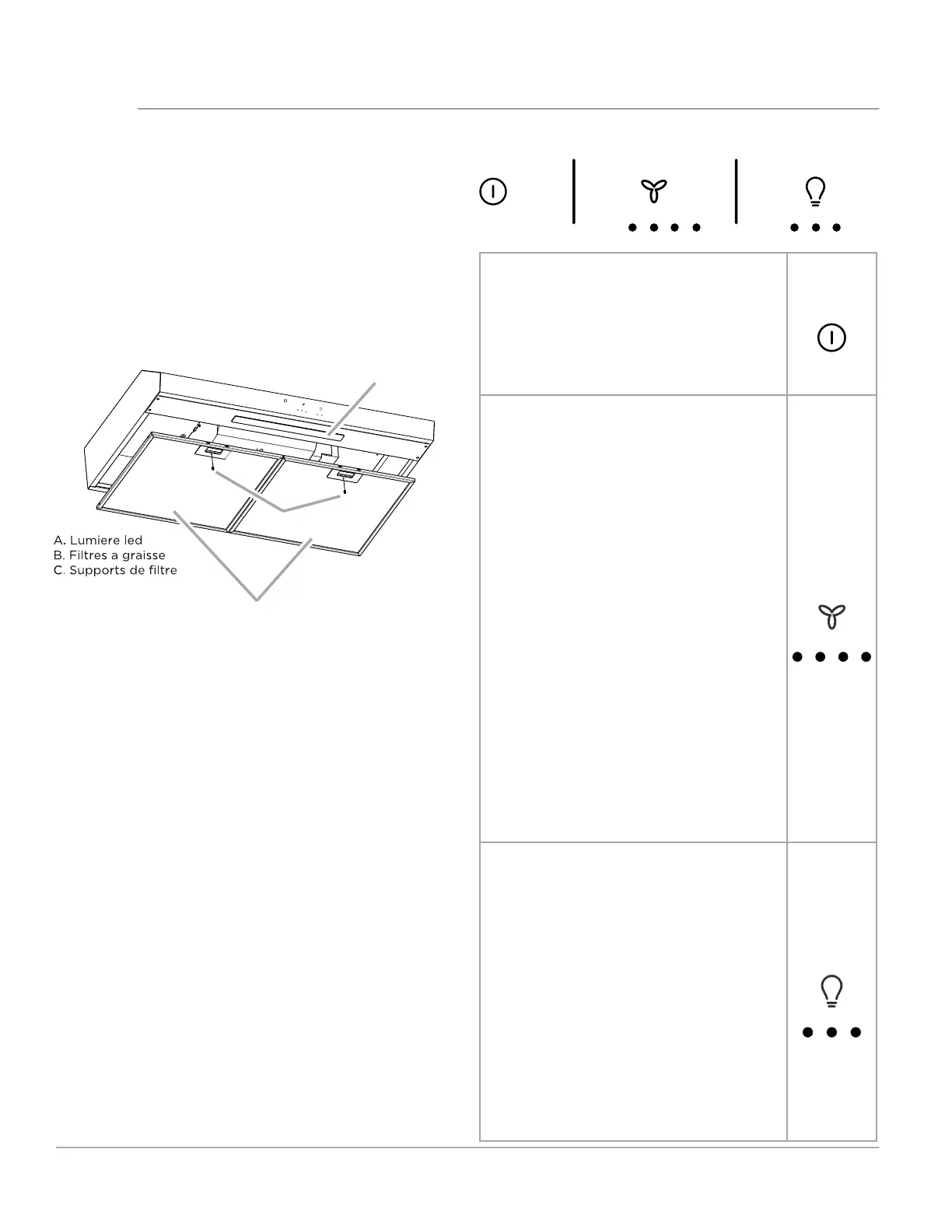 A. Lumiere led
B. Filtres a graisse
C. Supports de filtre