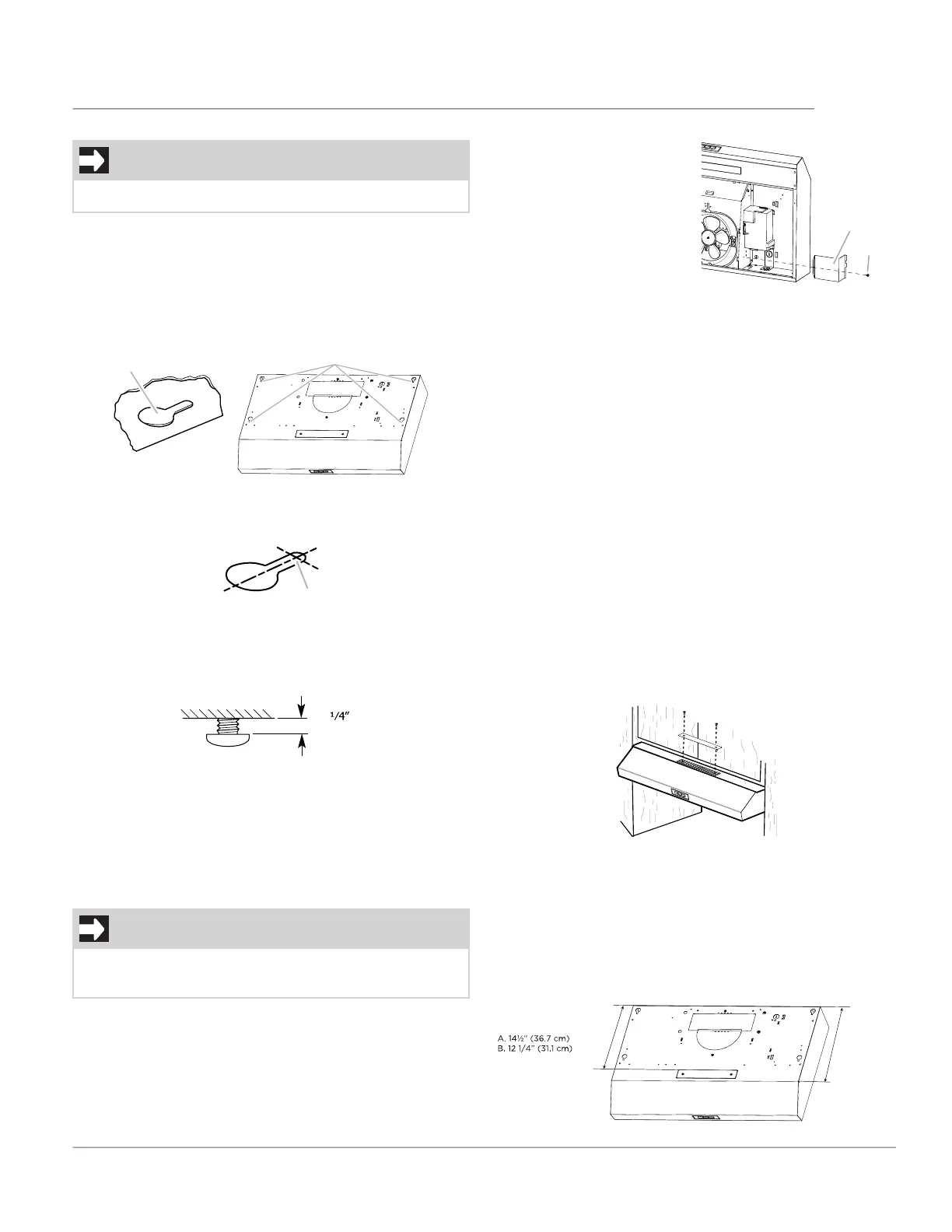 1/4"

A. 14½" (36.7 cm)
B. 12 1/4" (31.1 cm)