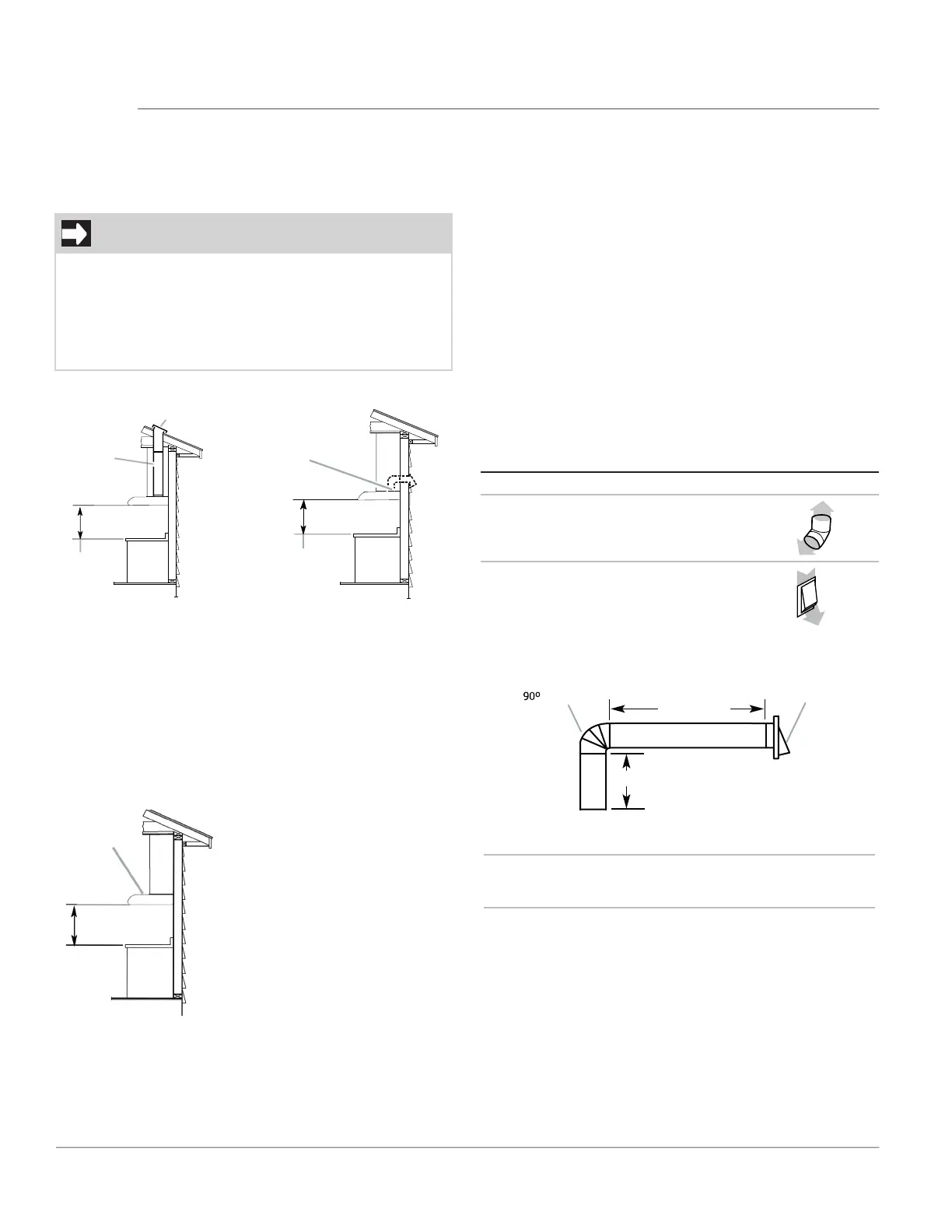 90º