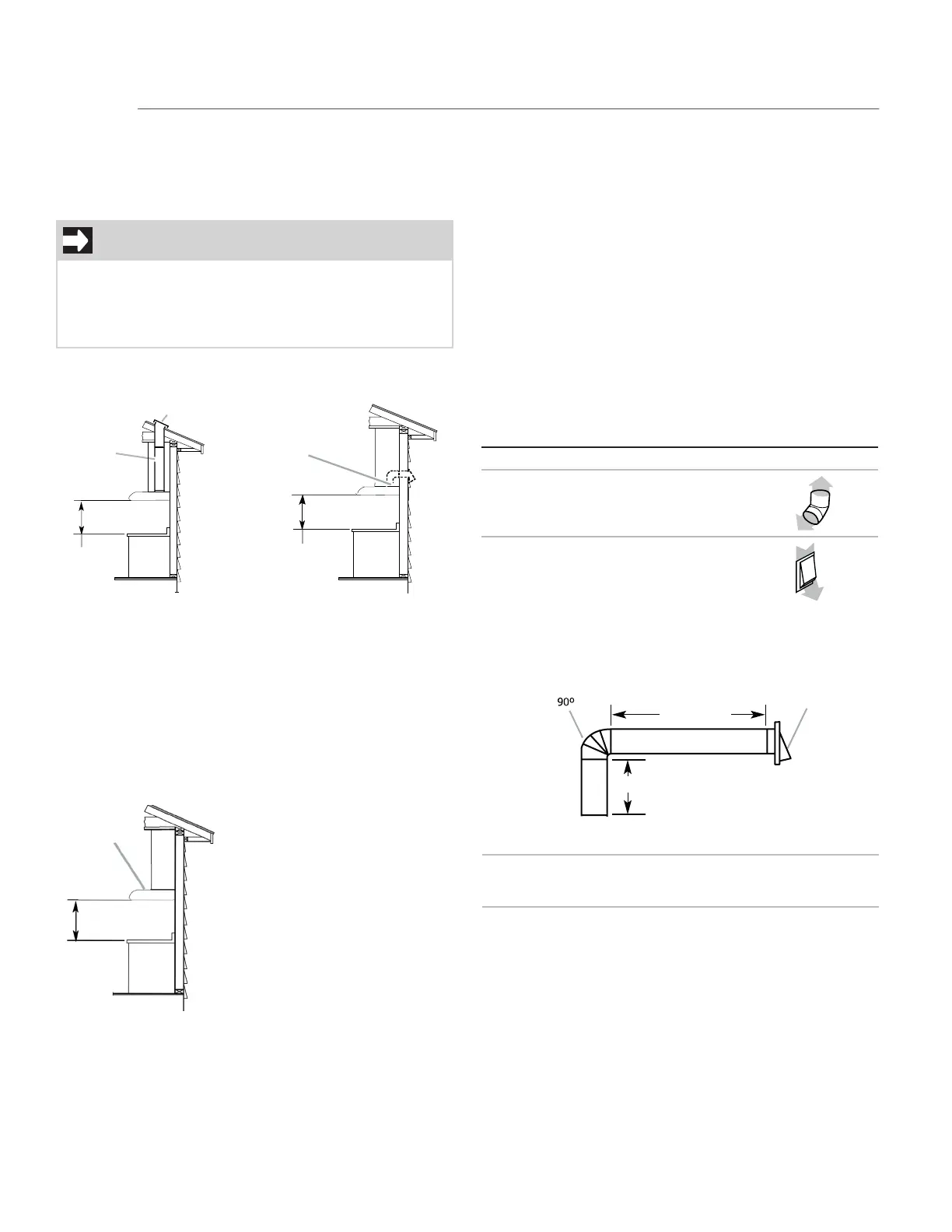 90º