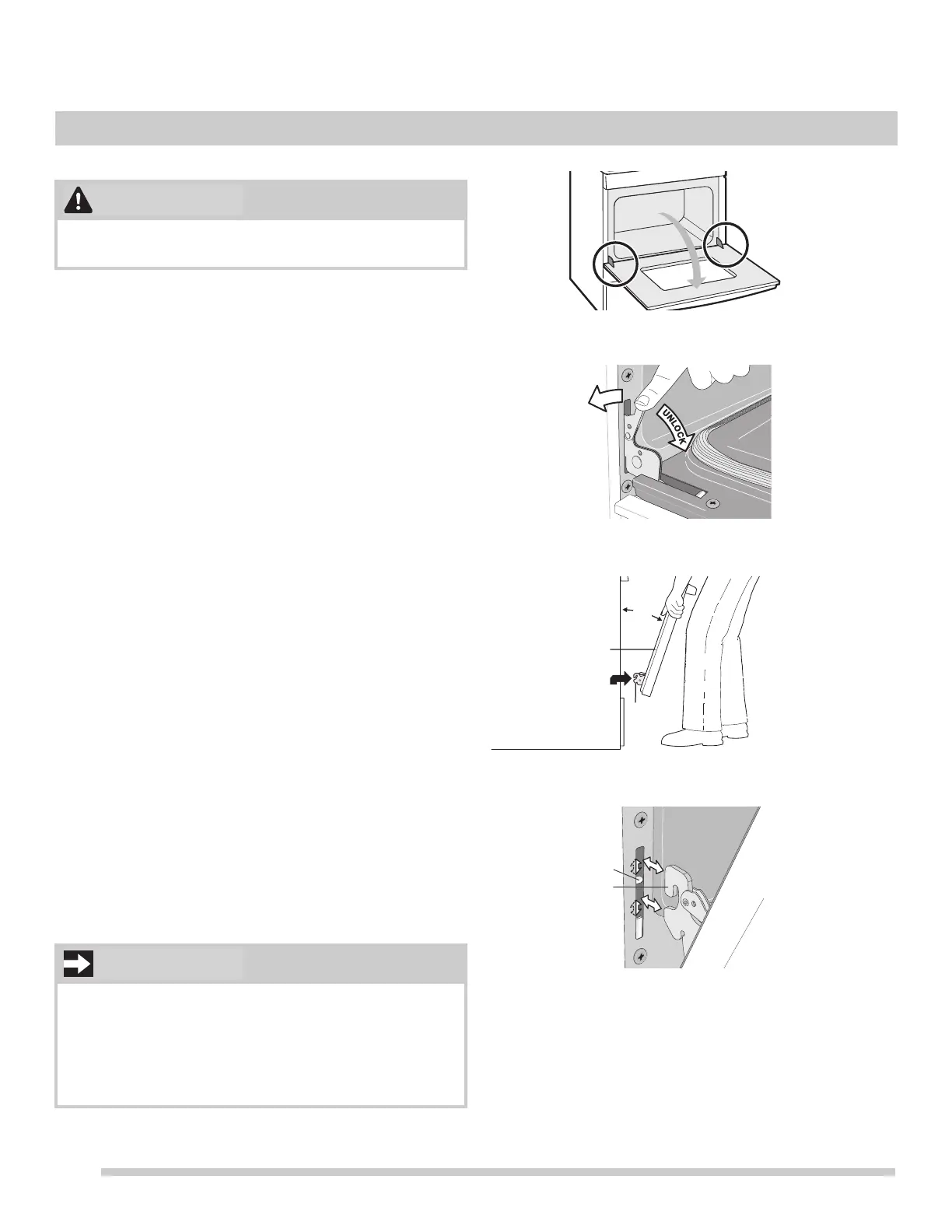 UNLOCK