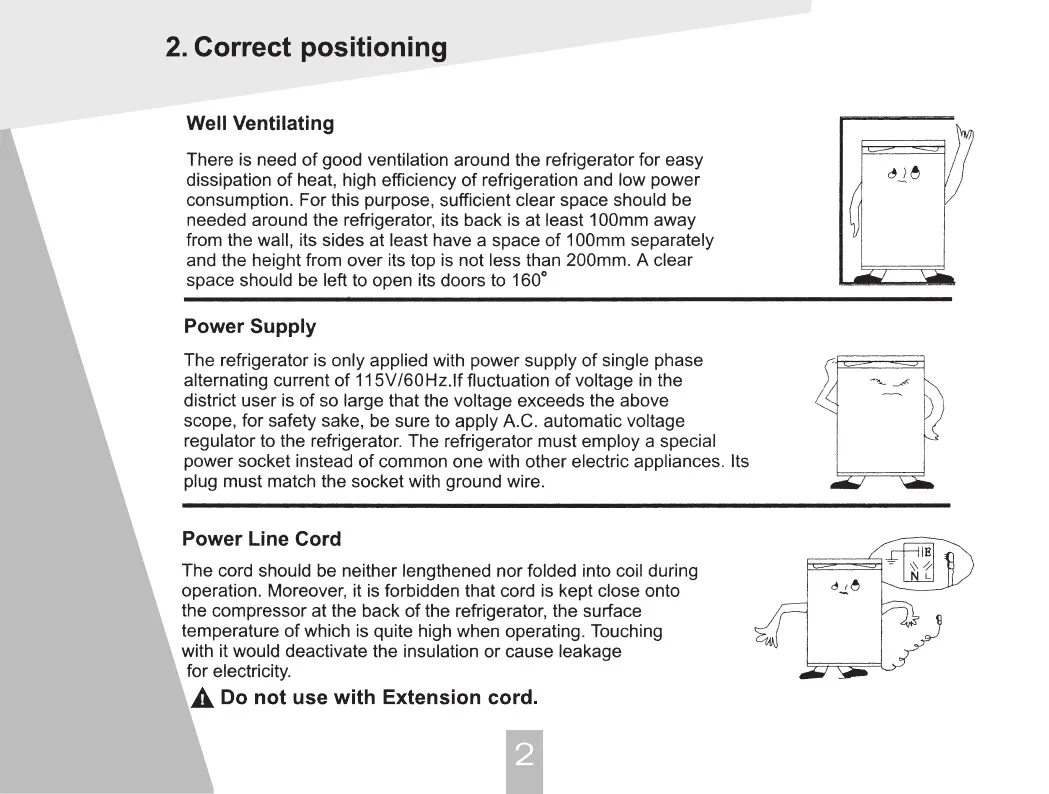 2. Correct positioning

Well Ventilating

There is need of good ventilation around the refrigerator for easy dissipation of heat, high efficiency of refrigeration and low power consumption. For this purpose, sufficient clear space should be needed around the refrigerator, its back is at least 100mm away from the wall, its sides at least have a space of 100mm separately and the height from over its top is not less than 200mm. A clear space should be left to open its doors to 160°

Power Supply

The refrigerator is only applied with power supply of single phase alternating current of 115V/60Hz.If fluctuation of voltage in the district user is of so large that the voltage exceeds the above scope, for safety sake, be sure to apply A.C. automatic voltage regulator to the refrigerator. The refrigerator must employ a special power socket instead of common one with other electric appliances. Its plug must match the socket with ground wire.

Power Line Cord

The cord should be neither lengthened nor folded into coil during operation. Moreover, it is forbidden that cord is kept close onto the compressor at the back of the refrigerator, the surface temperature of which is quite high when operating. Touching with it would deactivate the insulation or cause leakage for electricity.

E N L

Do not use with Extension cord.

2