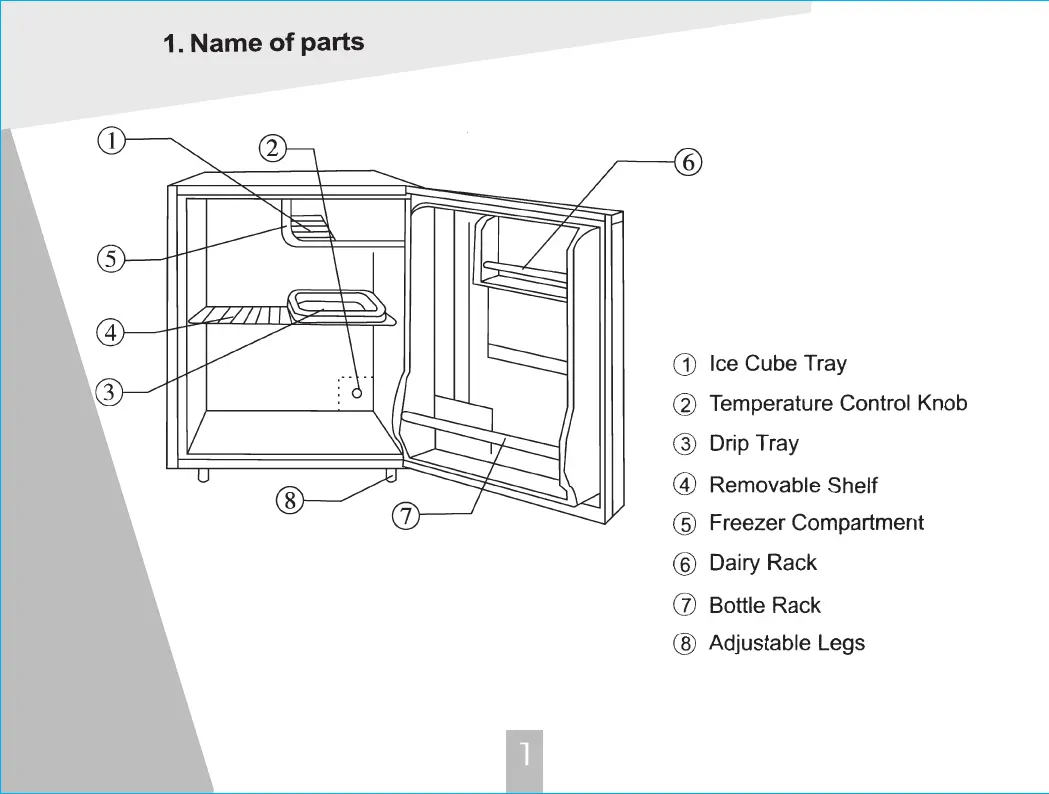 1. Name of parts

①
②
⑥
⑤
④
③
⑧
⑦

① Ice Cube Tray
② Temperature Control Knob
③ Drip Tray
④ Removable Shelf
⑤ Freezer Compartment
⑥ Dairy Rack
⑦ Bottle Rack
⑧ Adjustable Legs

1