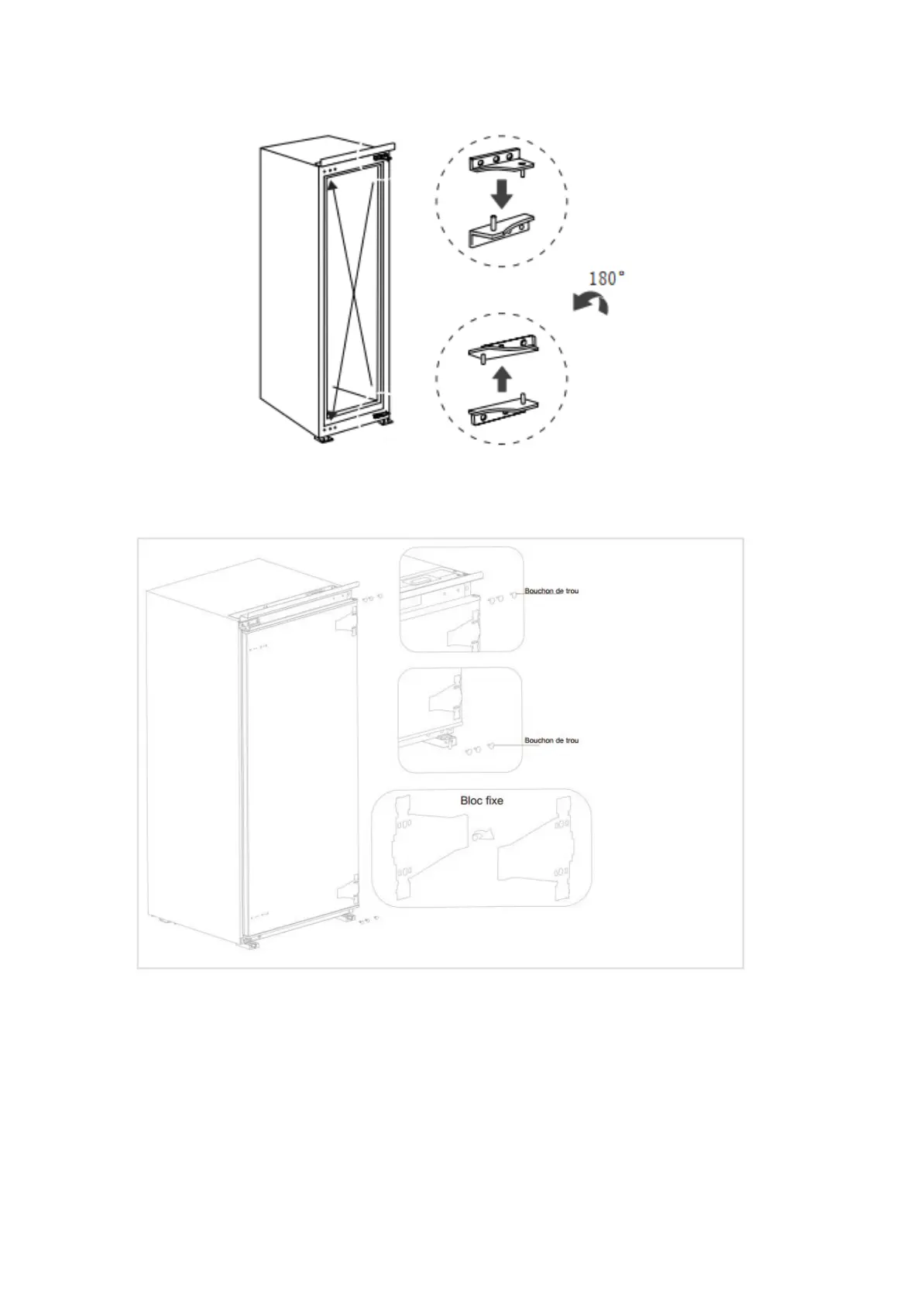 180°

Bouchon de trou

Bouchon de trou

Bloc fixe