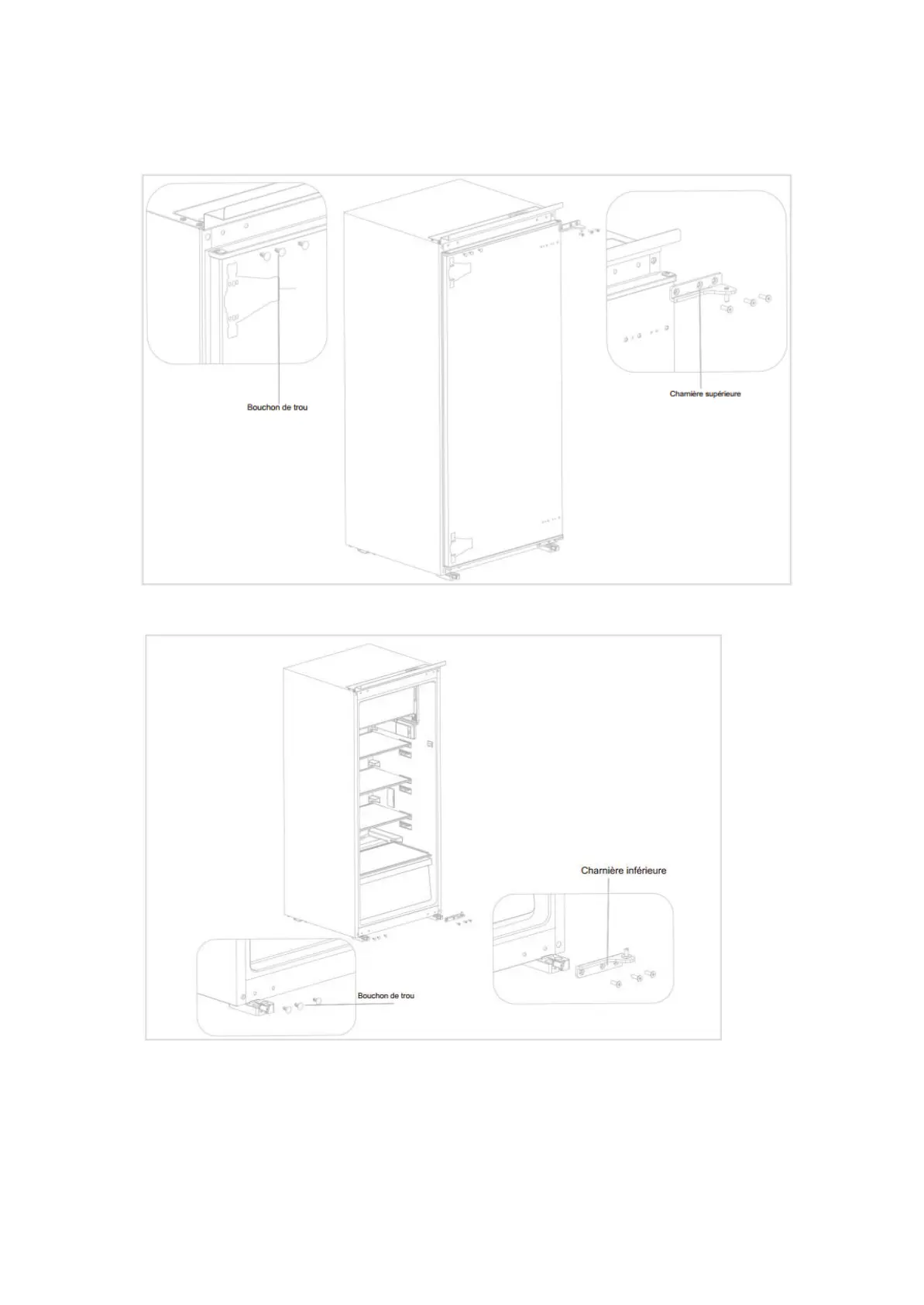 Bouchon de trou

Charnière supérieure

Charnière inférieure

Bouchon de trou