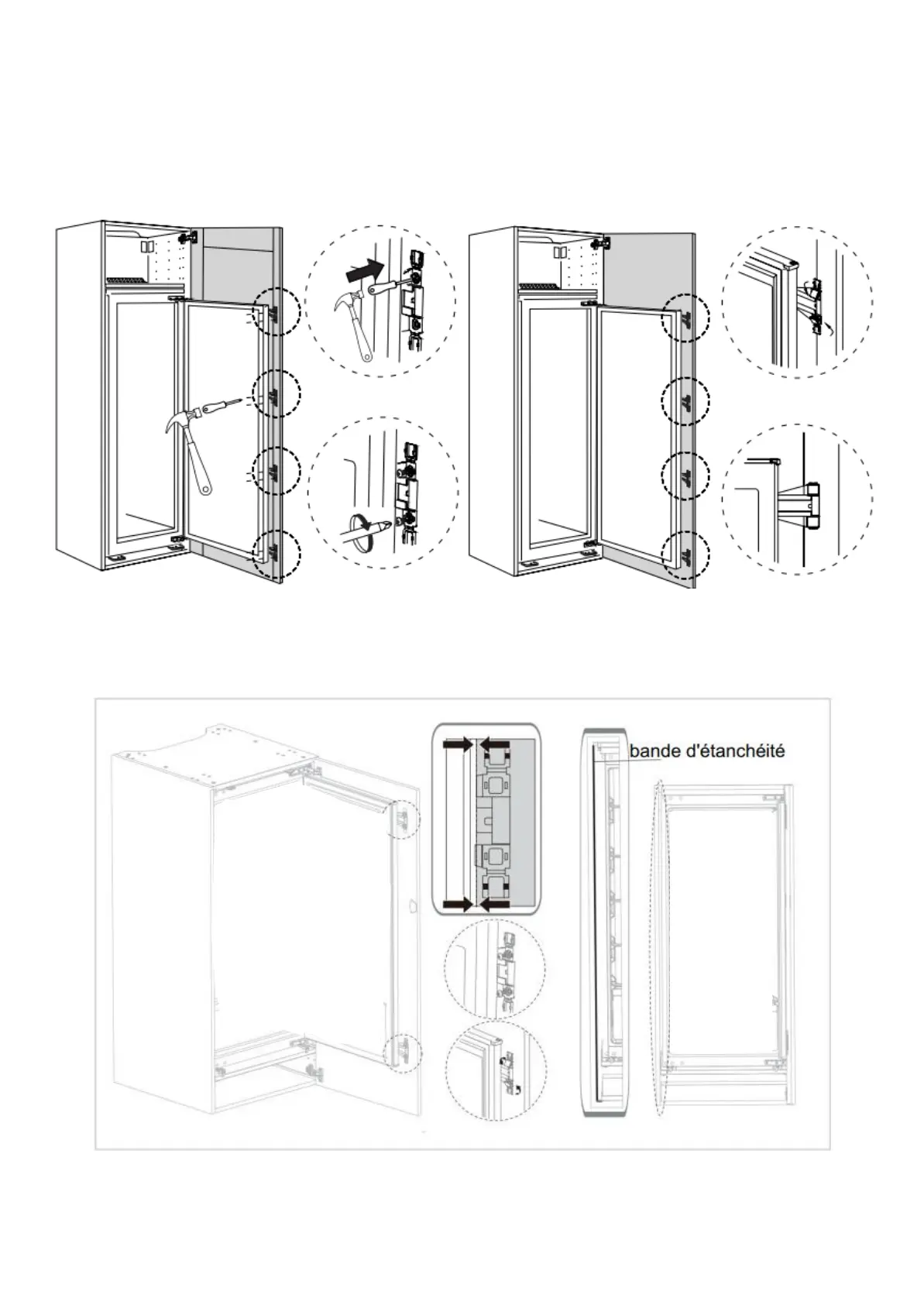 bande d'étanchéité