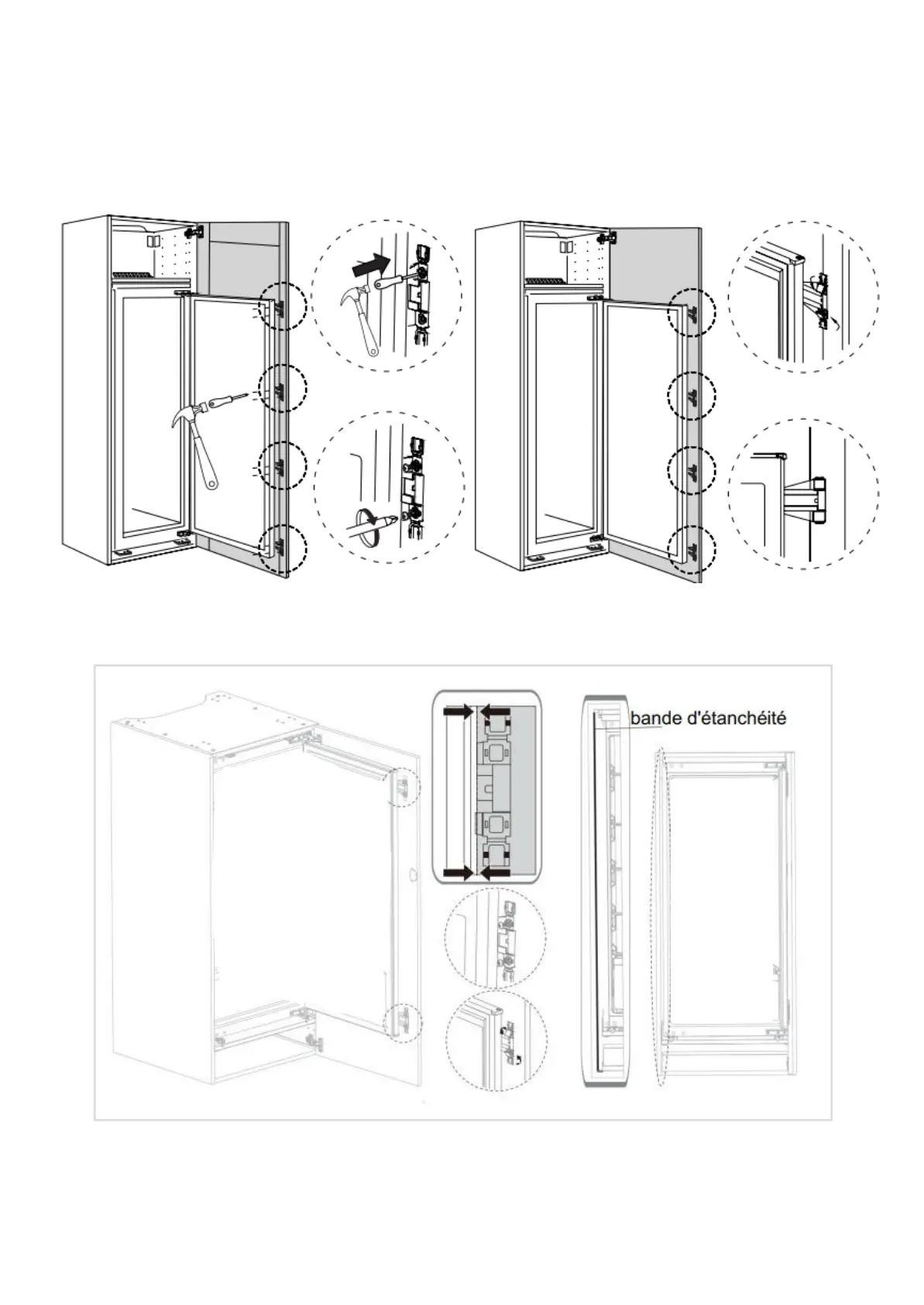 bande d'étanchéité