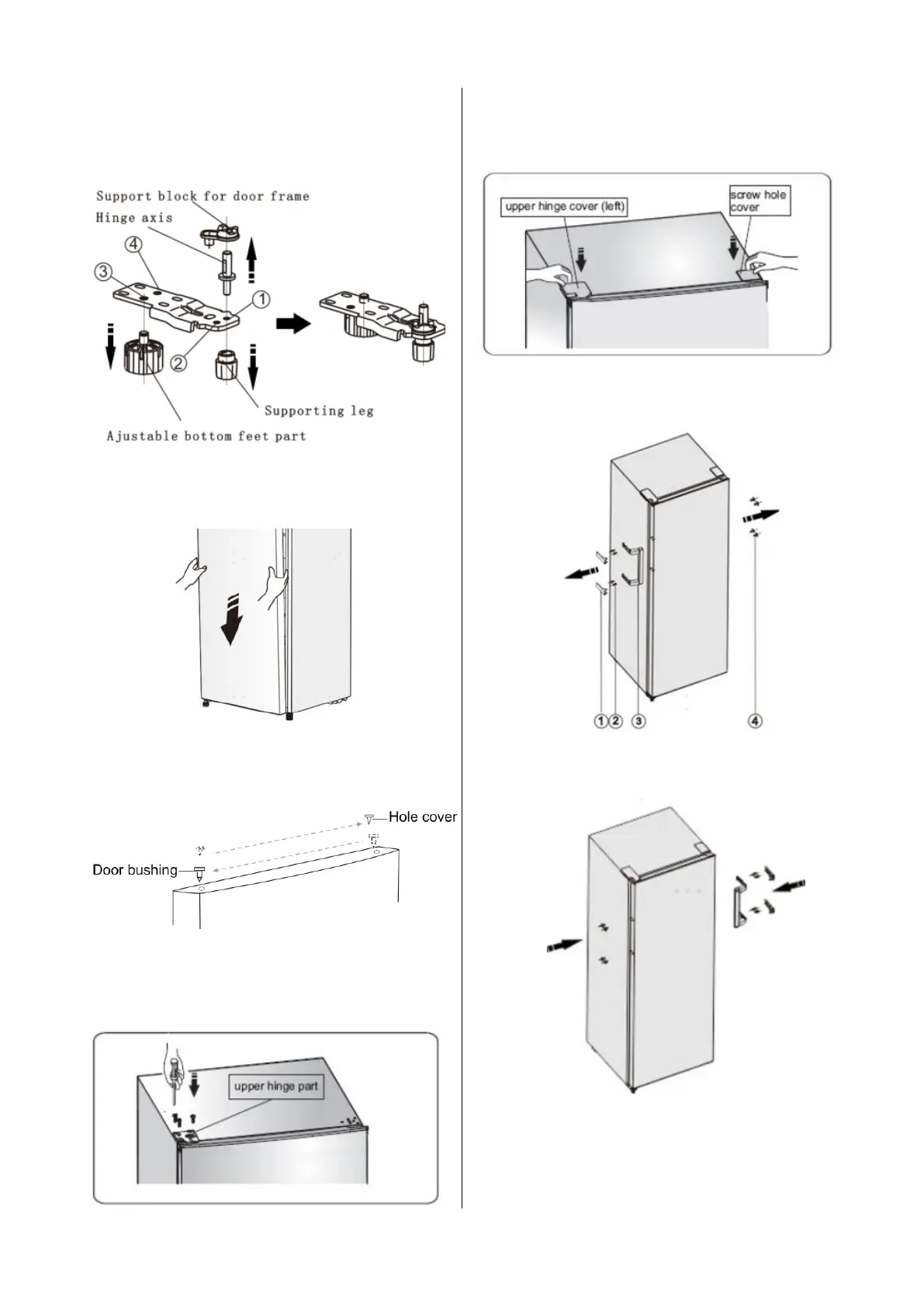 Support block for door frame
Hinge axis
④
③
①
②
Supporting leg
Ajustable bottom feet part

Hole cover
Door bushing

upper hinge part

upper hinge cover (left)
screw hole cover

① ② ③ ④