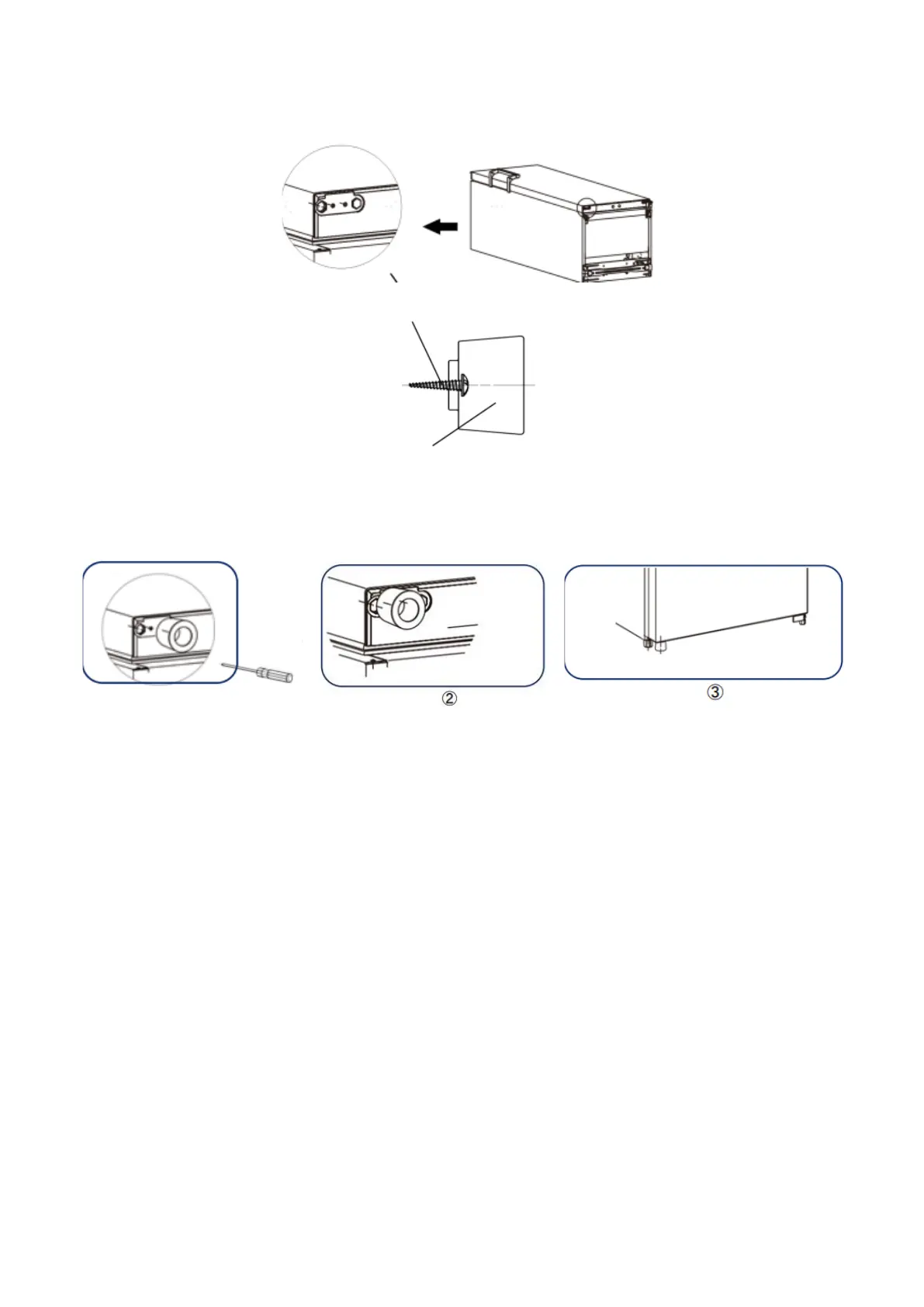 ②

③