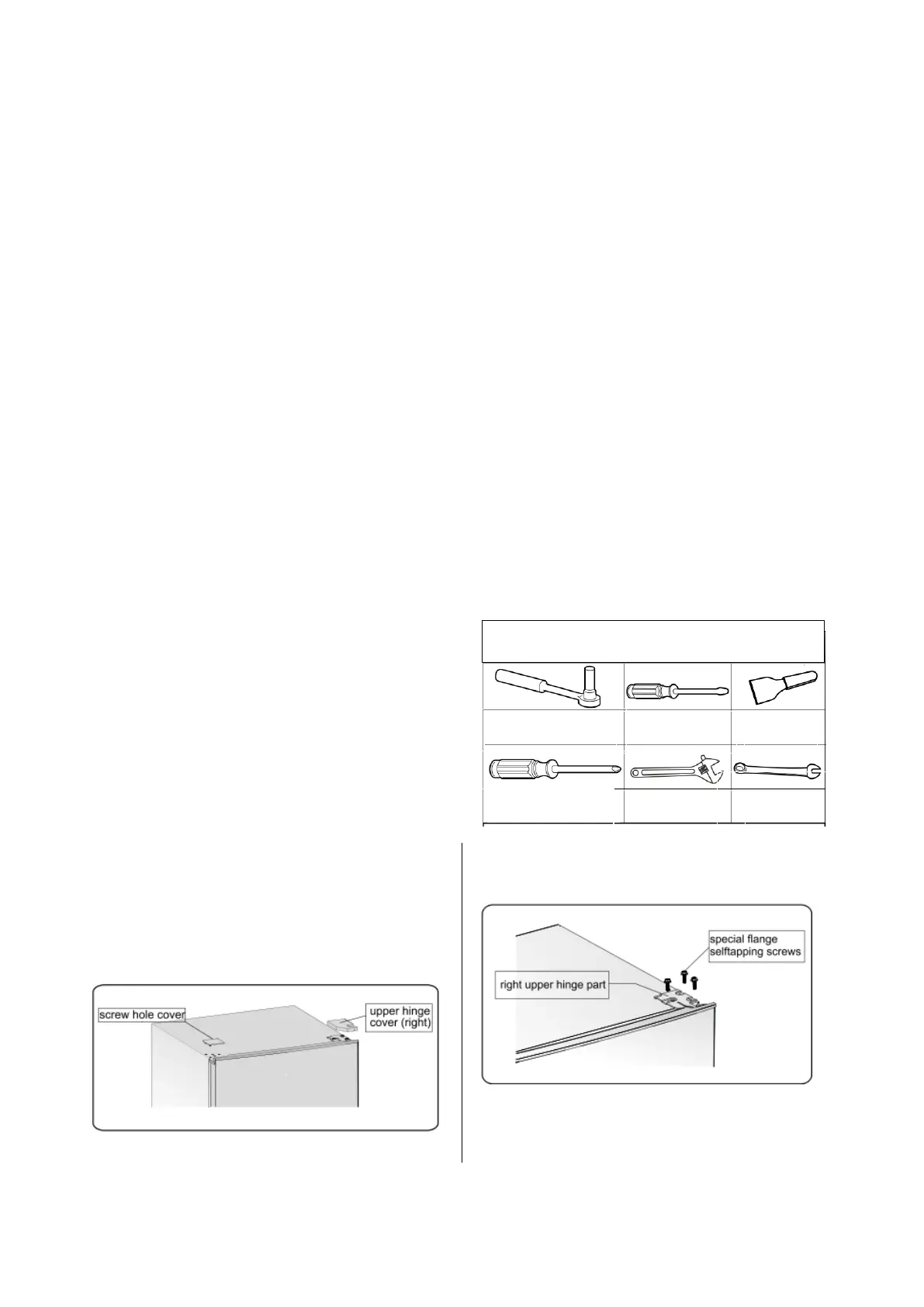 screw hole cover

upper hinge cover (right)

special flange selftapping screws

right upper hinge part