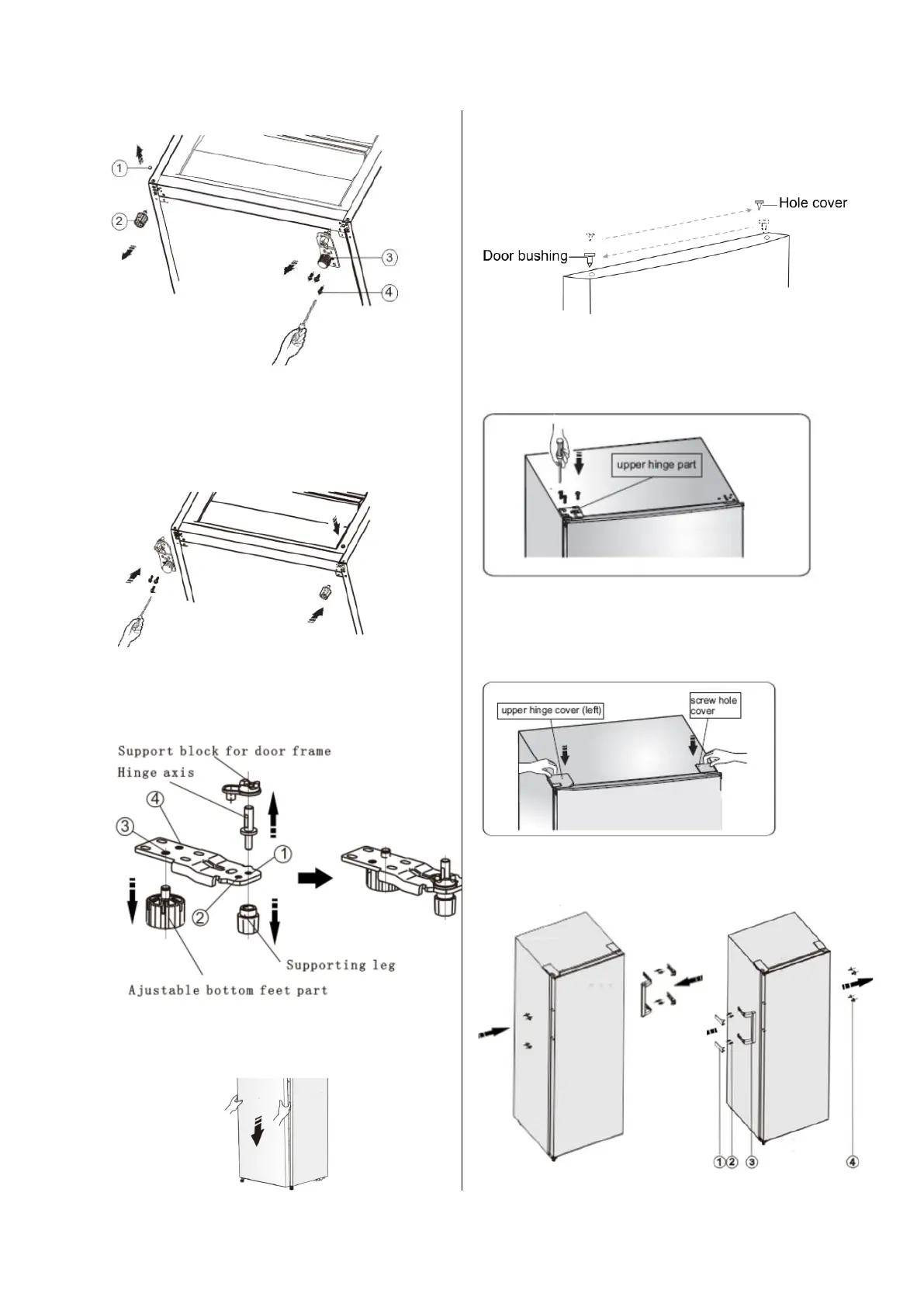 1
2
3
4

Support block for door frame
Hinge axis
3
4
1
2
Supporting leg
Ajustable bottom feet part

Hole cover
Door bushing

upper hinge part

upper hinge cover (left)
screw hole cover

1 2 3
4