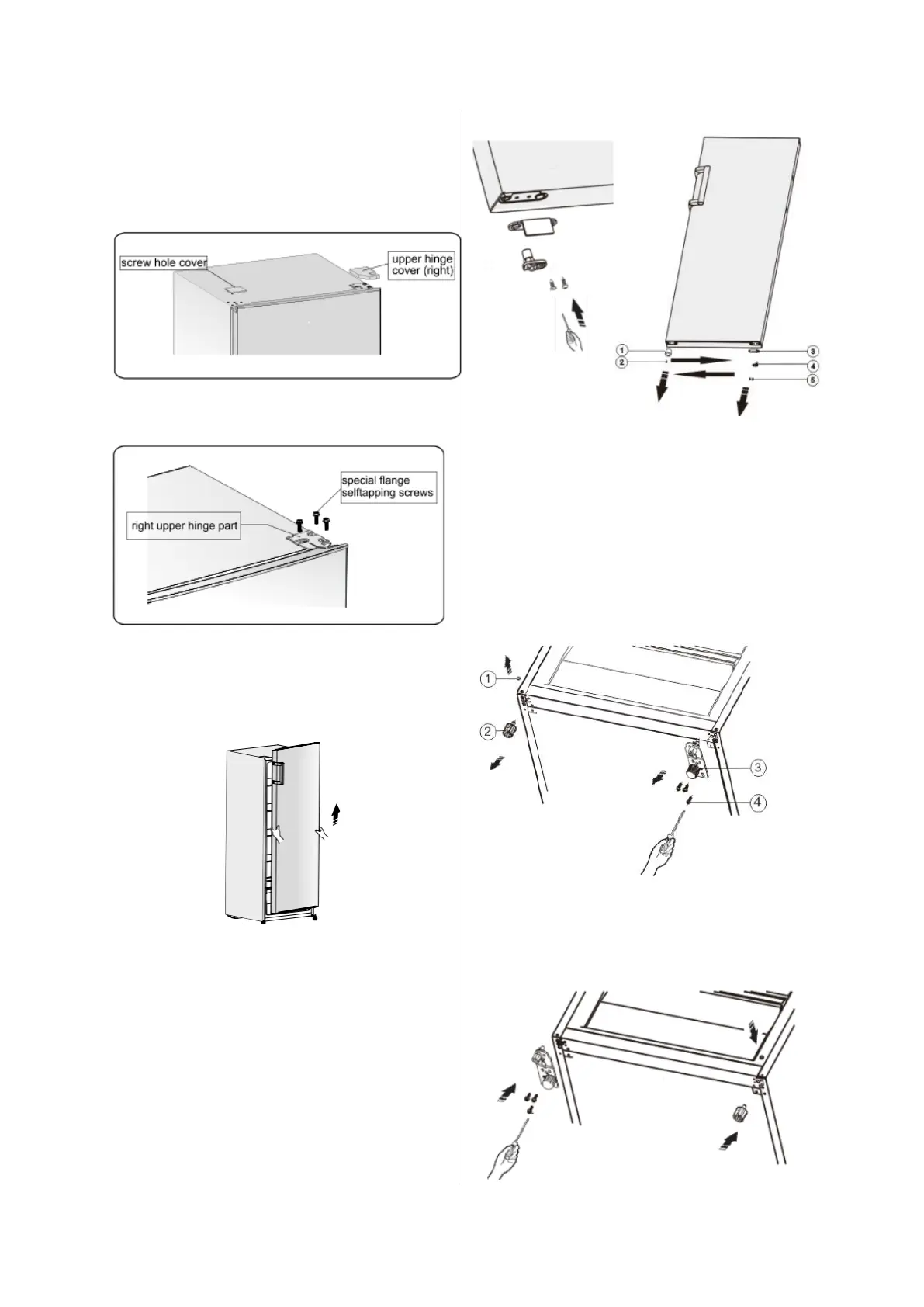 screw hole cover

upper hinge cover (right)

special flange selftapping screws

right upper hinge part

1
2
3
4
5

1
2
3
4