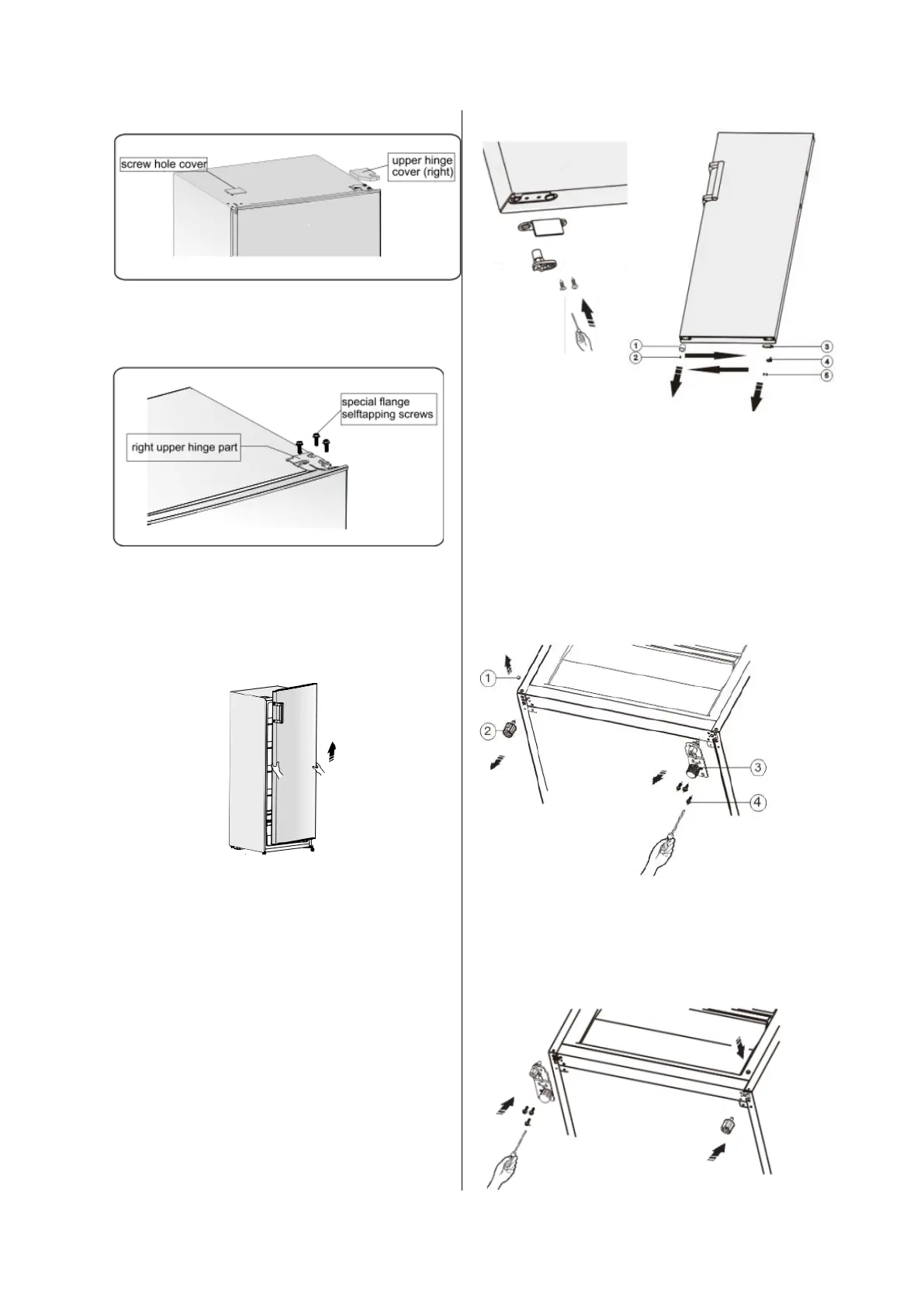 screw hole cover

upper hinge cover (right)

special flange selftapping screws

right upper hinge part

1
2
3
4
5

1
2
3
4