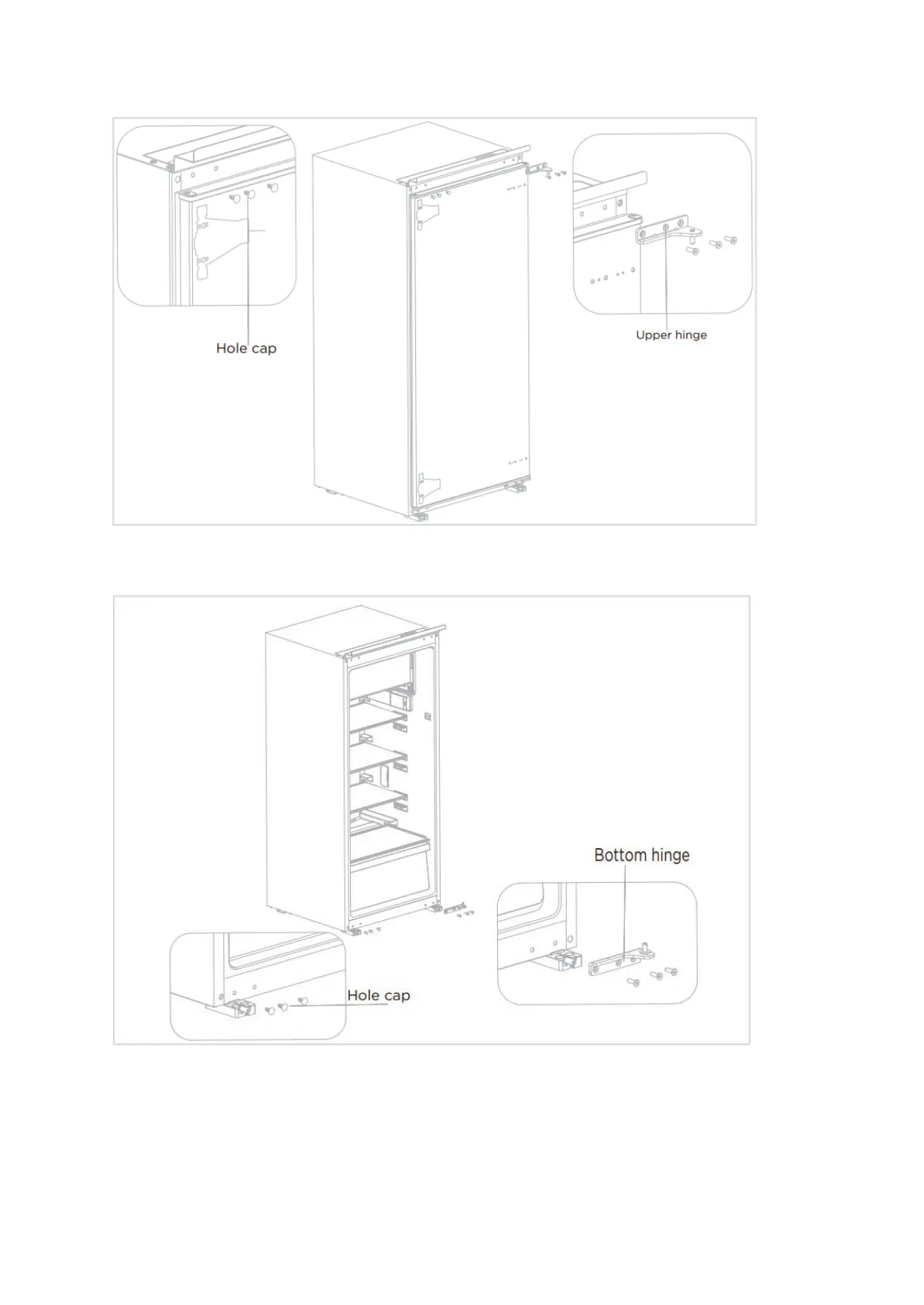 Hole cap

Upper hinge

Bottom hinge

Hole cap