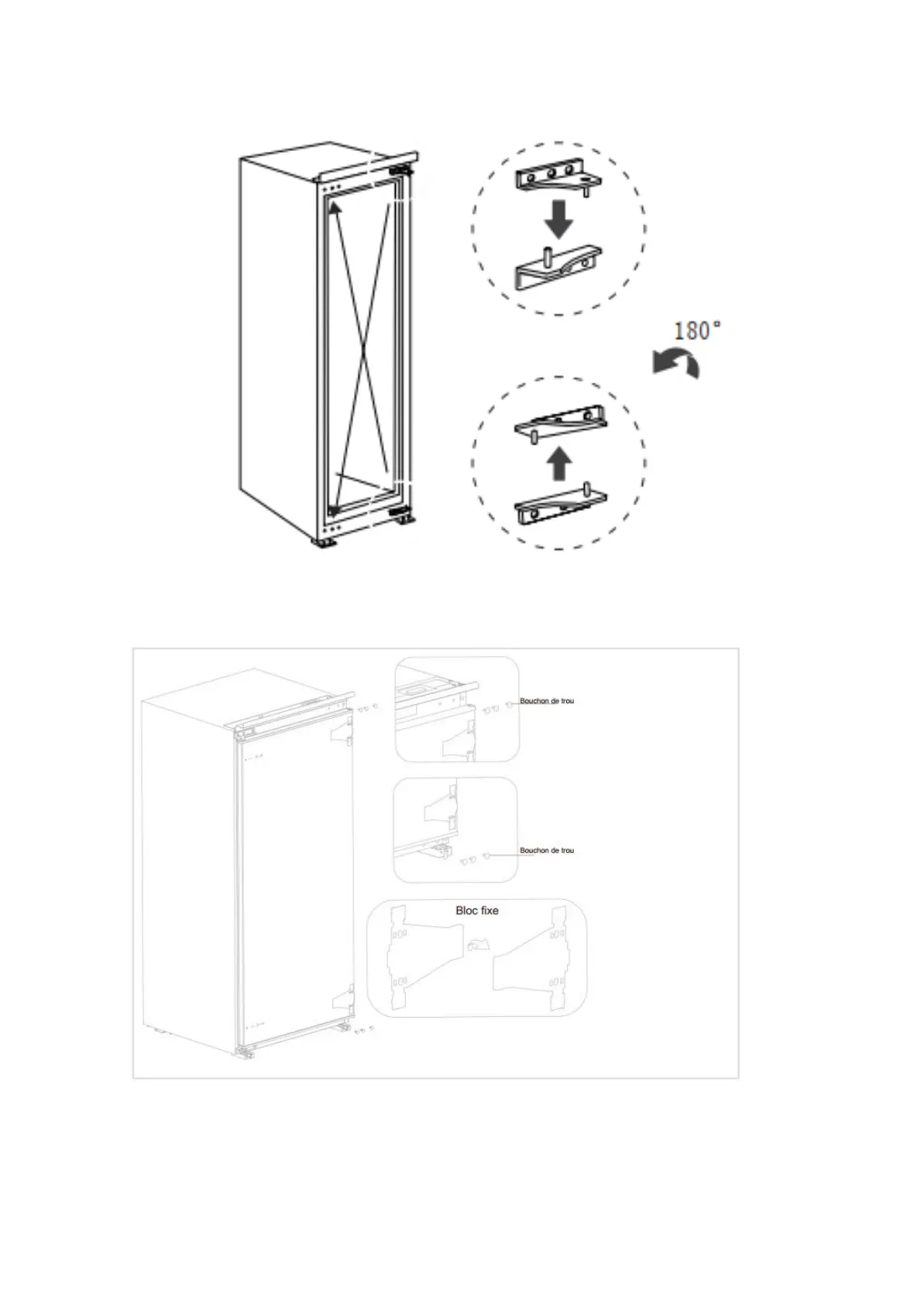 180°

Bouchon de trou

Bouchon de trou

Bloc fixe