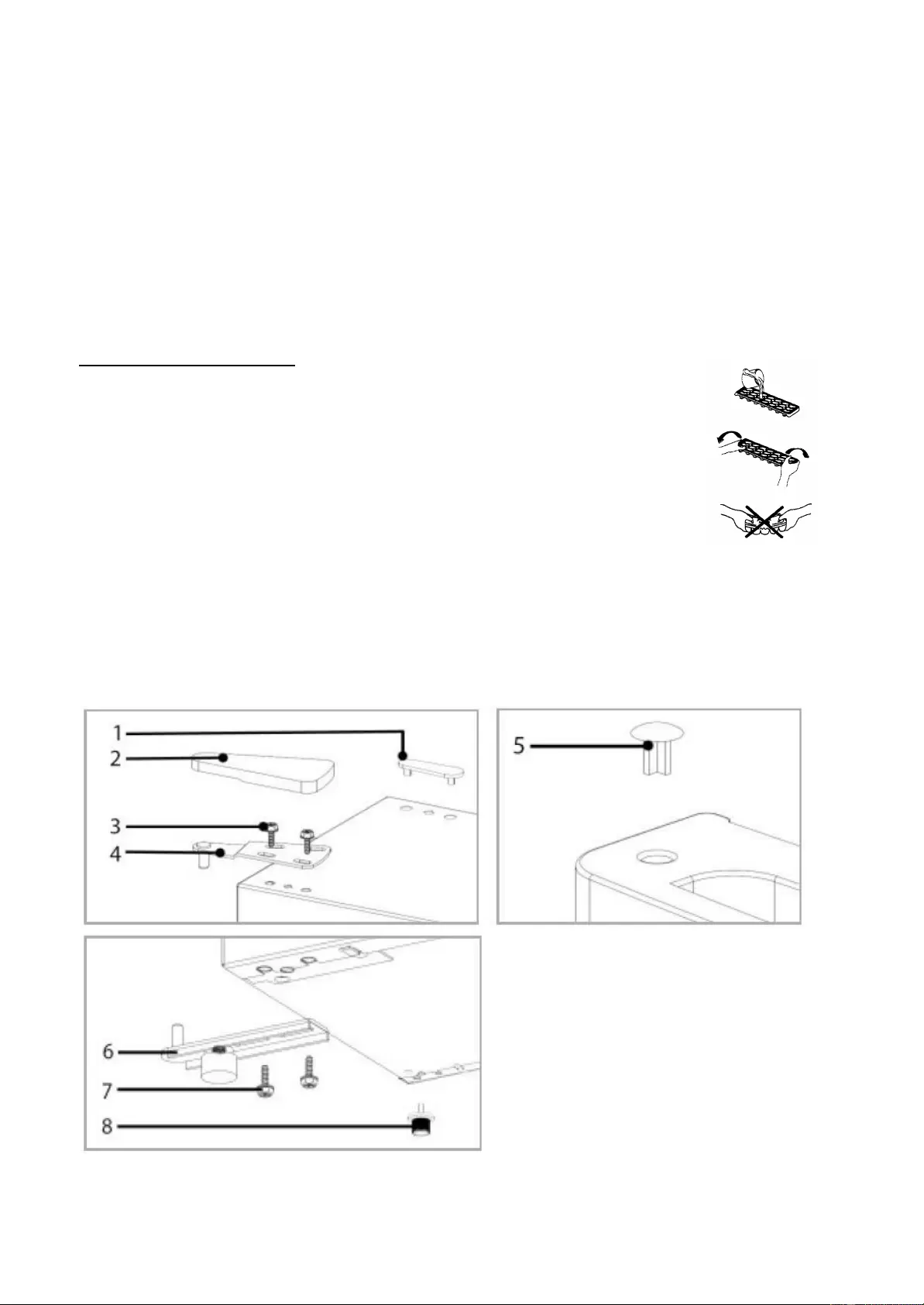 1
2
3
4
5
6
7
8