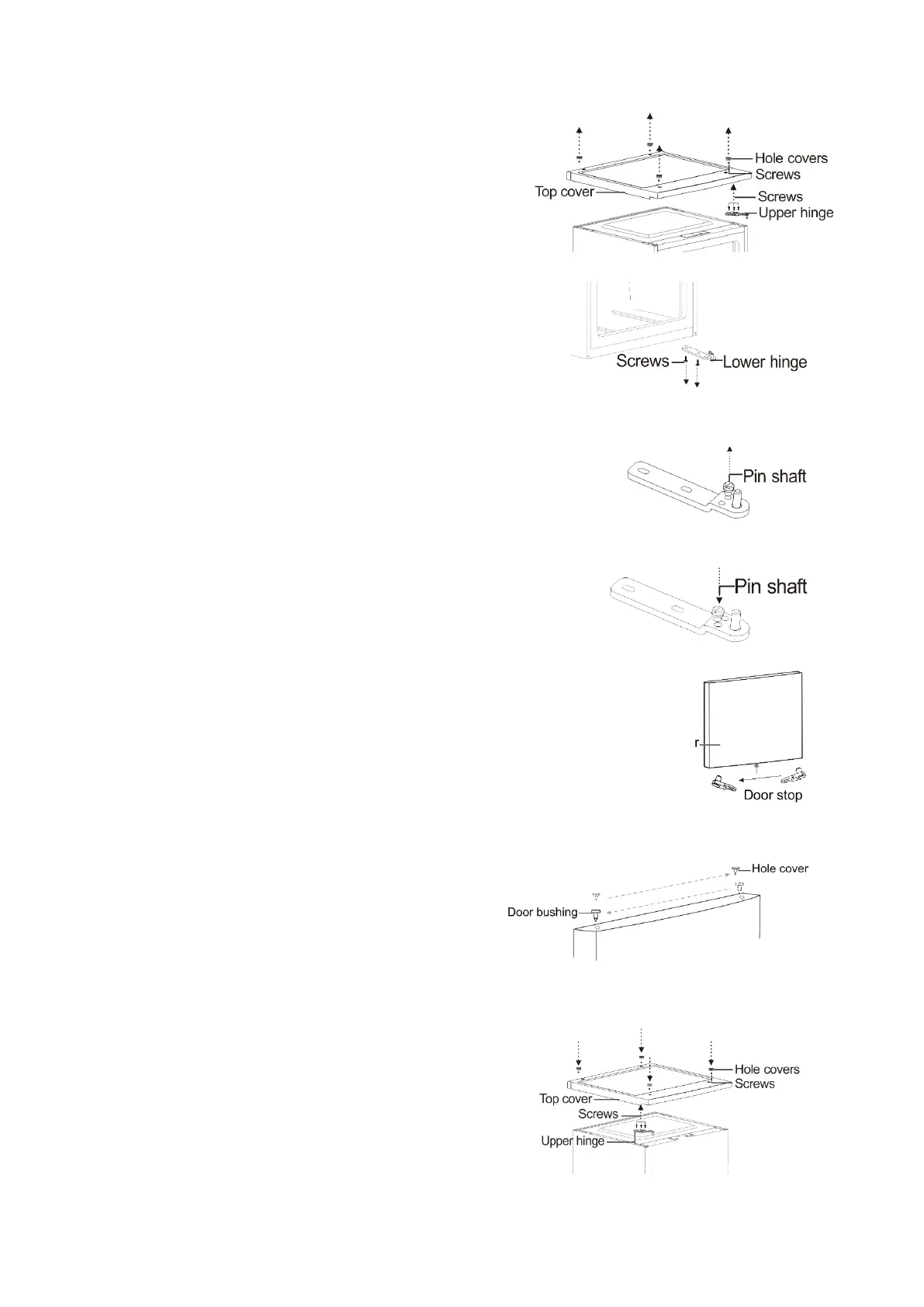 Hole covers
Screws
Top cover
Screws
Upper hinge

Screws
Lower hinge

Pin shaft

Pin shaft

r
Door stop

Hole cover
Door bushing

Hole covers
Screws
Top cover
Screws
Upper hinge