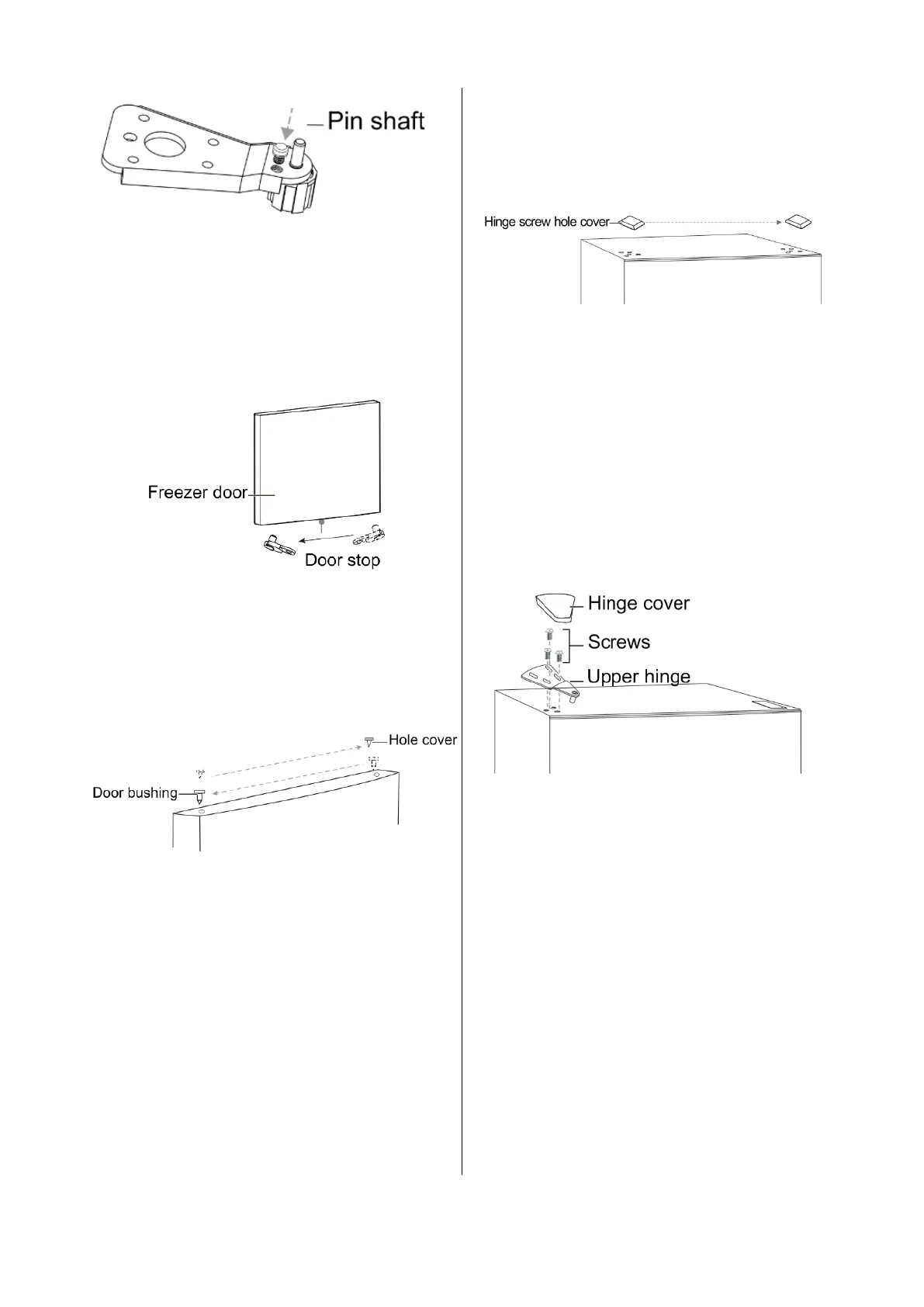 Pin shaft

Freezer door

Door stop

Hole cover

Door bushing

Hinge screw hole cover

Hinge cover

Screws

Upper hinge