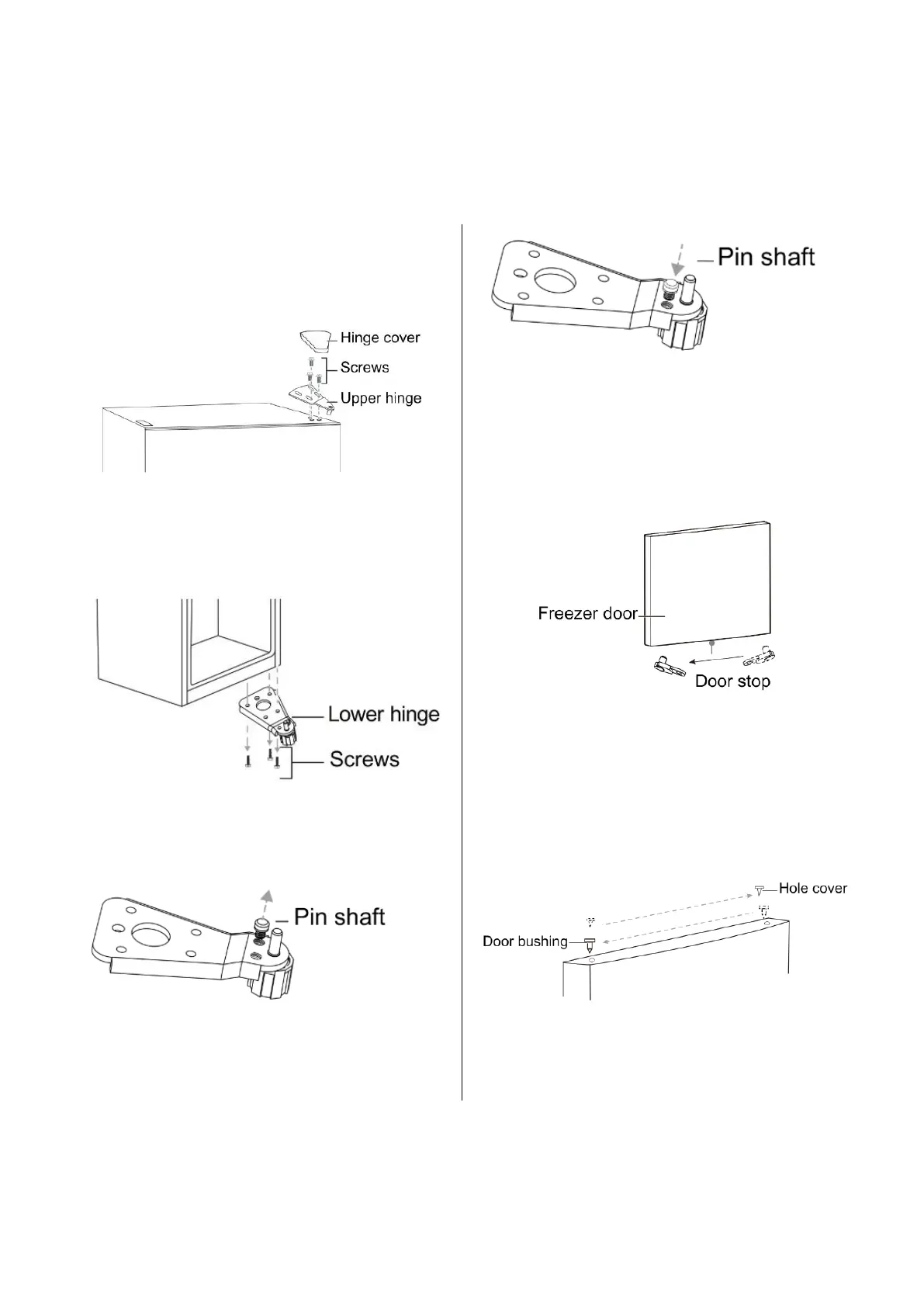 Hinge cover
Screws
Upper hinge

Lower hinge
Screws

Pin shaft

Pin shaft

Freezer door
Door stop

Hole cover
Door bushing