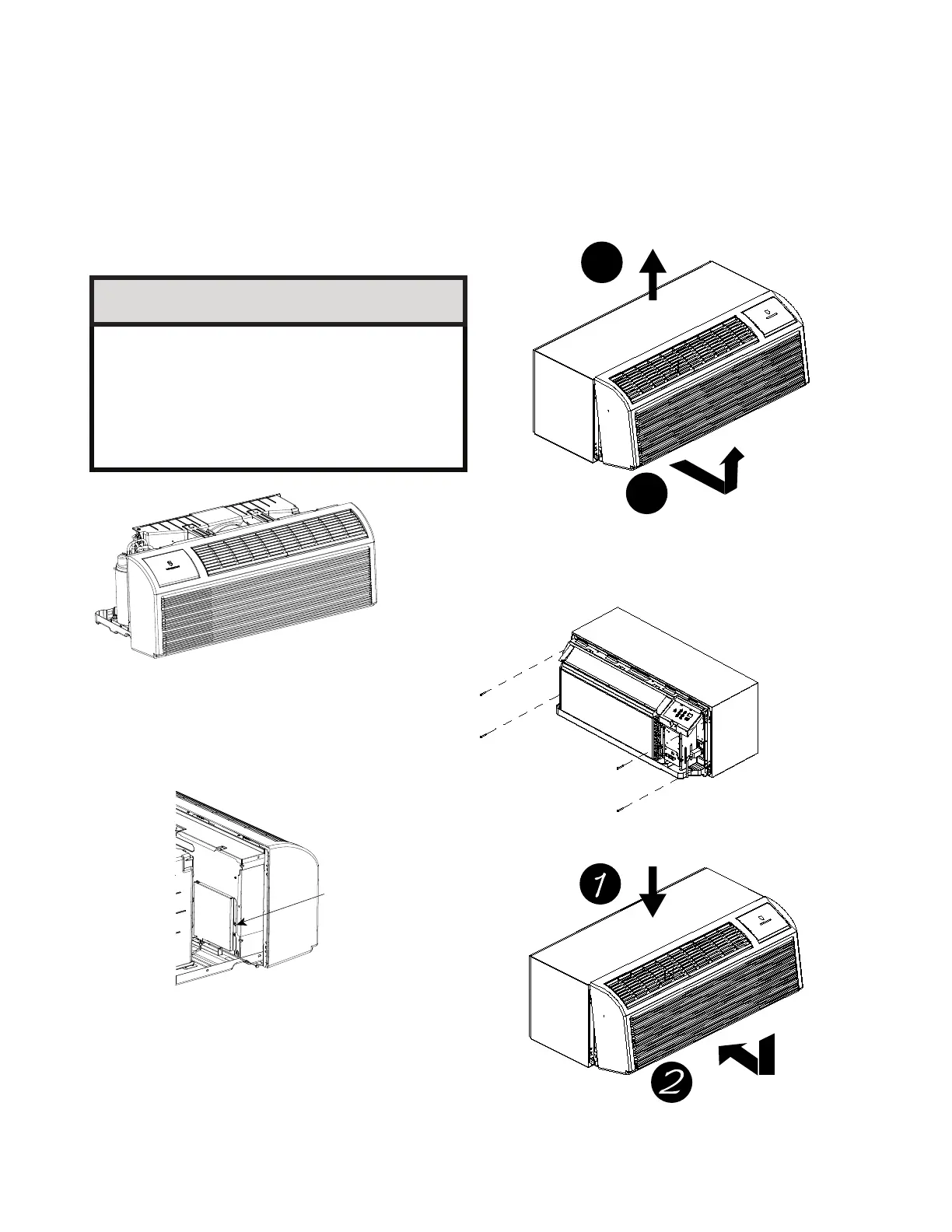 1

2