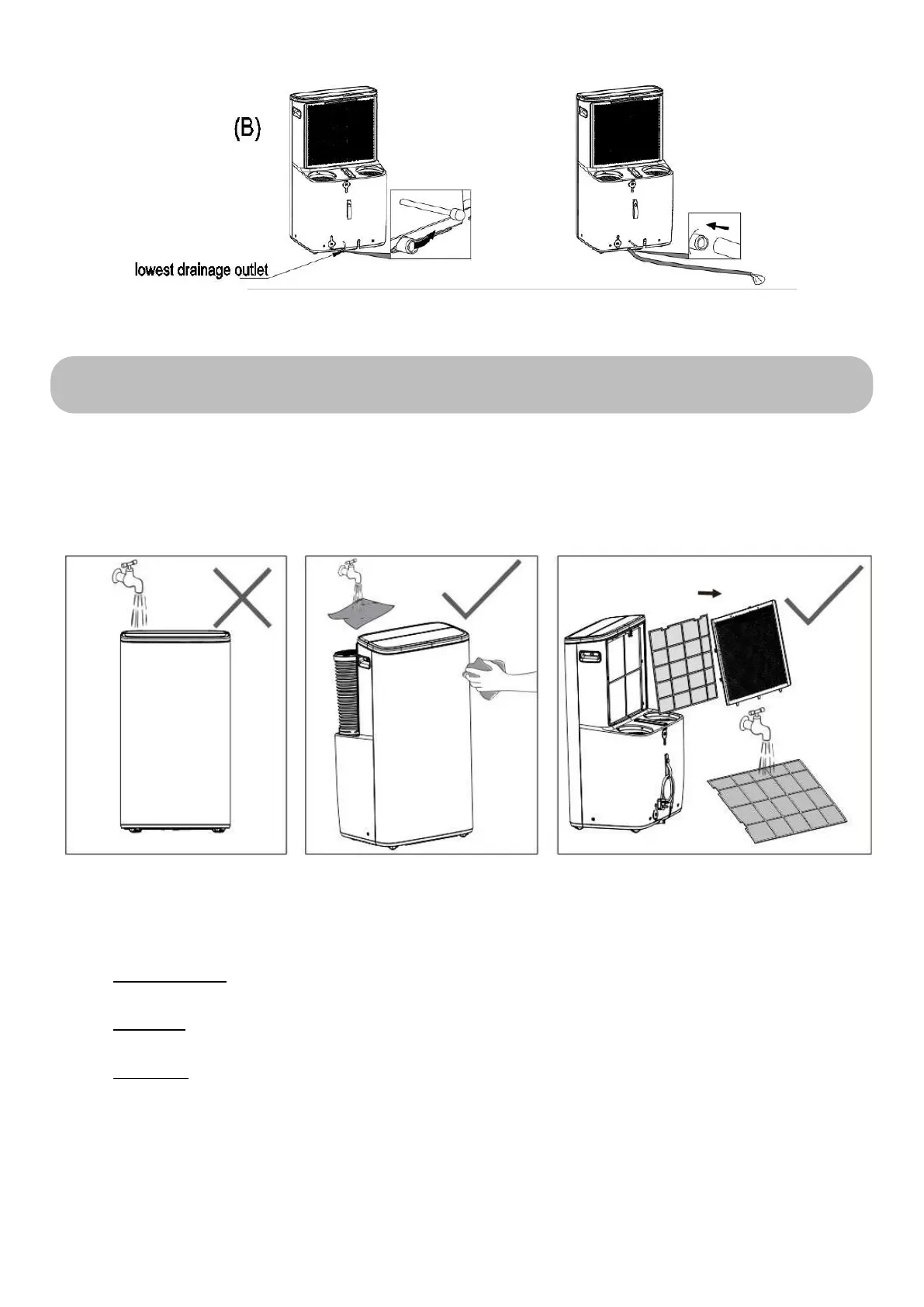 (B)

lowest drainage outlet